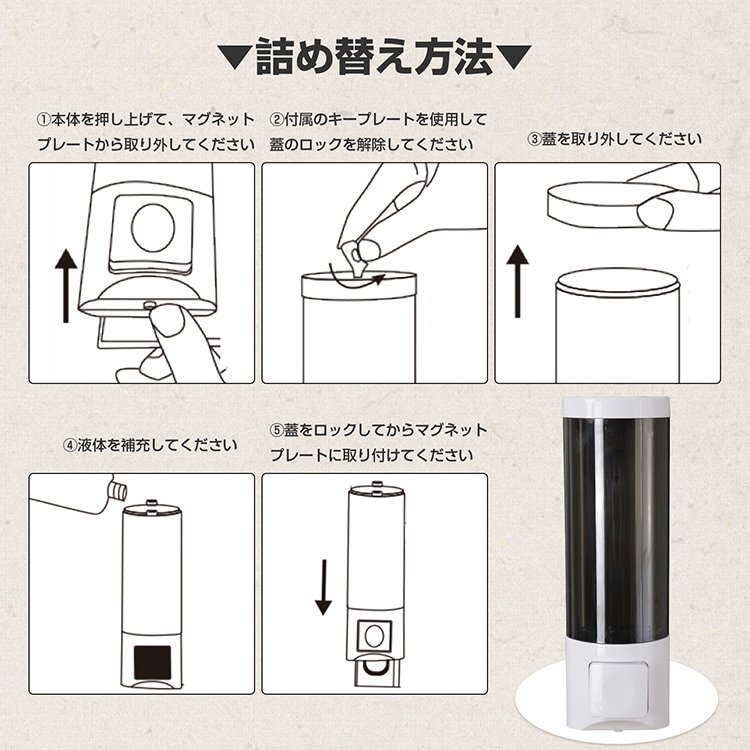 ▼詰め替え方法▼

①本体を押し上げて、マグネットプレートから取り外してください

②付属のキープレートを使用して蓋のロックを解除してください

③蓋を取り外してください

④液体を補充してください

⑤蓋をロックしてからマグネットプレートに取り付けてください