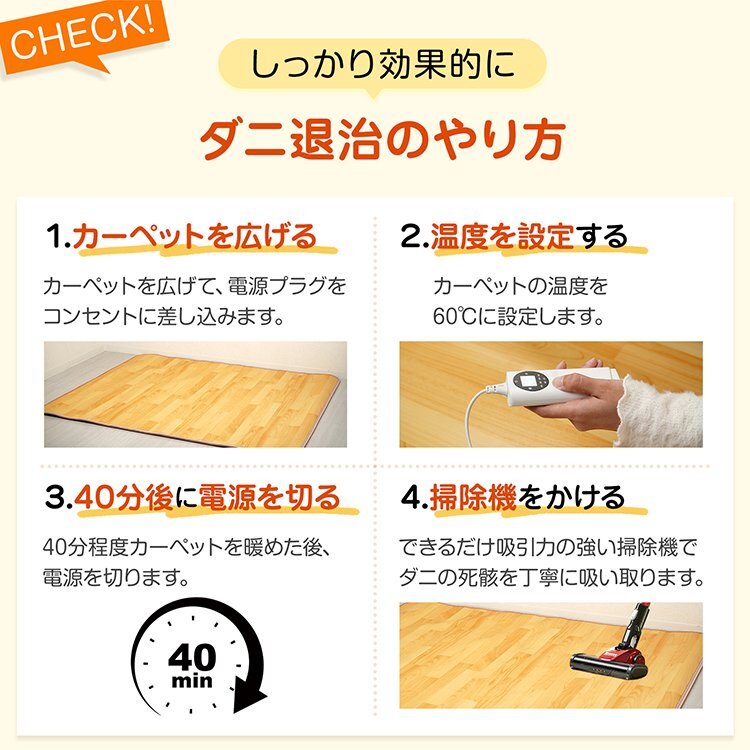 CHECK!

しっかり効果的に

ダニ退治のやり方

1.カーペットを広げる

カーペットを広げて、電源プラグをコンセントに差し込みます。

2.温度を設定する

カーペットの温度を60℃に設定します。

3.40分後に電源を切る

40分程度カーペットを暖めた後、電源を切ります。

40 min

4.掃除機をかける

できるだけ吸引力の強い掃除機でダニの死骸を丁寧に吸い取ります。