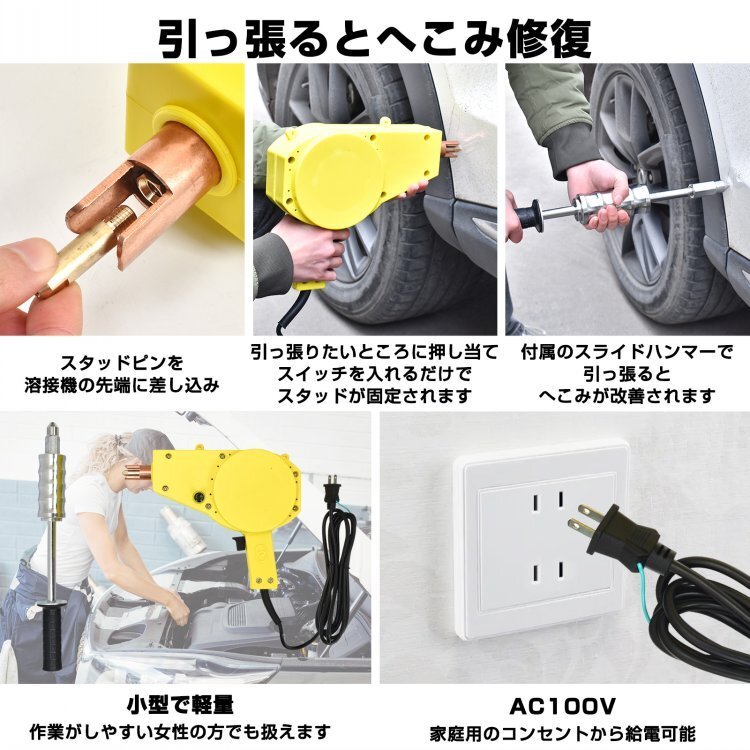 引っ張るとへこみ修復

スタッドピンを
溶接機の先端に差し込み

引っ張りたいところに押し当て
スイッチを入れるだけで
スタッドが固定されます

付属のスライドハンマーで
引っ張ると
へこみが改善されます

小型で軽量
作業がしやすい女性の方でも扱えます

AC100V
家庭用のコンセントから給電可能