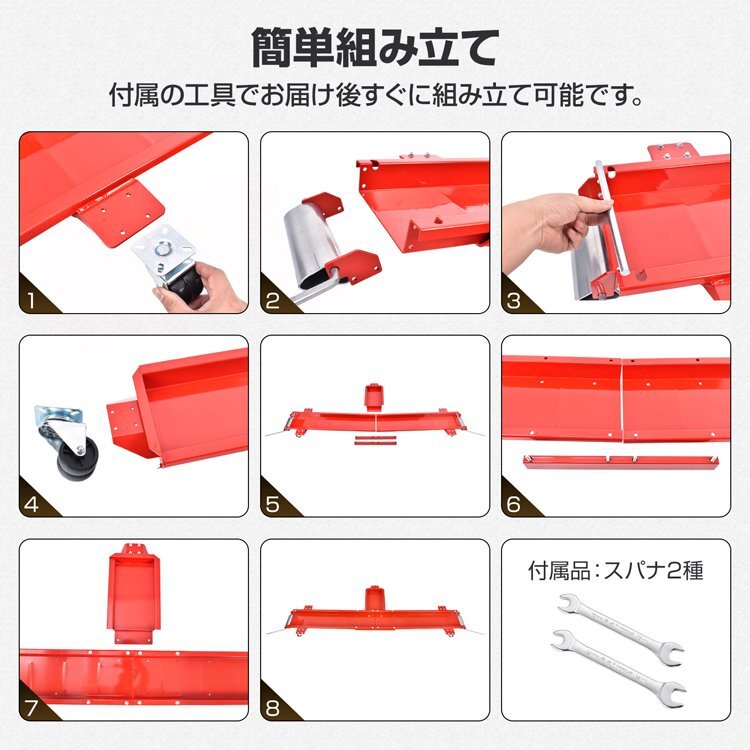 簡単組み立て

付属の工具でお届け後すぐに組み立て可能です。

1

2

3

4

5

6

7

8

付属品：スパナ2種