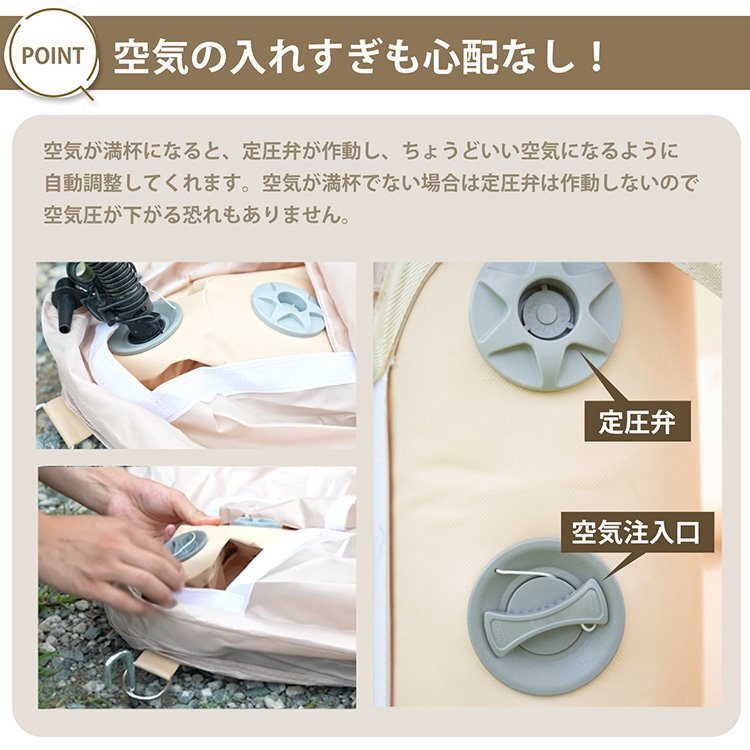 POINT 空気の入れすぎも心配なし！

空気が満杯になると、定圧弁が作動し、ちょうどいい空気になるように自動調整してくれます。空気が満杯でない場合は定圧弁は作動しないので空気圧が下がる恐れもありません。

定圧弁

空気注入口