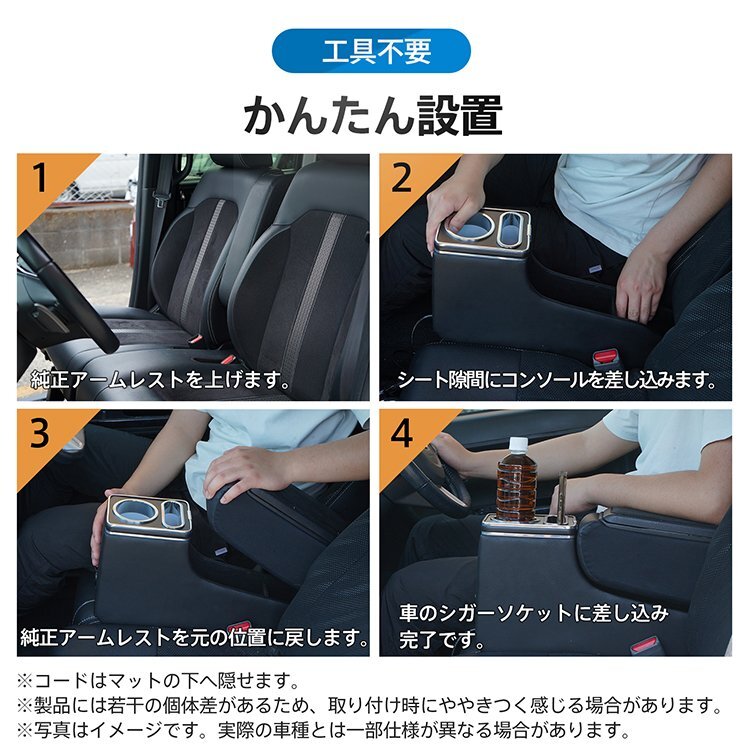 工具不要

かんたん設置

1
純正アームレストを上げます。

2
シート隙間にコンソールを差し込みます。

3
純正アームレストを元の位置に戻します。

4
車のシガーソケットに差し込み完了です。

※コードはマットの下へ隠せます。
※製品には若干の個体差があるため、取り付け時にややきつく感じる場合があります。
※写真はイメージです。実際の車種とは一部仕様が異なる場合があります。