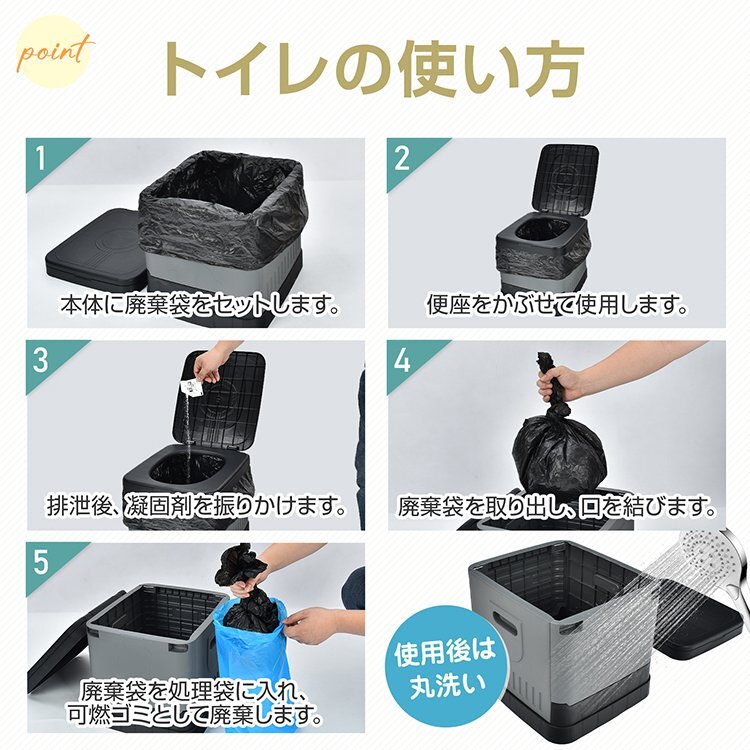 point

トイレの使い方

1
本体に廃棄袋をセットします。

2
便座をかぶせて使用します。

3
排泄後、凝固剤を振りかけます。

4
廃棄袋を取り出し、口を結びます。

5
廃棄袋を処理袋に入れ、可燃ゴミとして廃棄します。

使用後は丸洗い