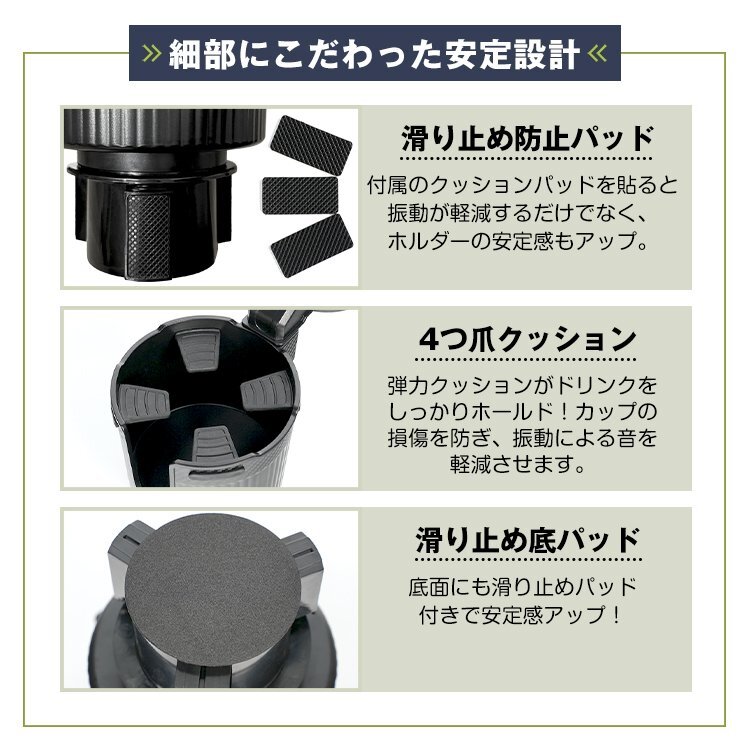 » 細部にこだわった安定設計 «

滑り止め防止パッド

付属のクッションパッドを貼ると振動が軽減するだけでなく、ホルダーの安定感もアップ。

4つ爪クッション

弾力クッションがドリンクをしっかりホールド！カップの損傷を防ぎ、振動による音を軽減させます。

滑り止め底パッド

底面にも滑り止めパッド付きで安定感アップ！