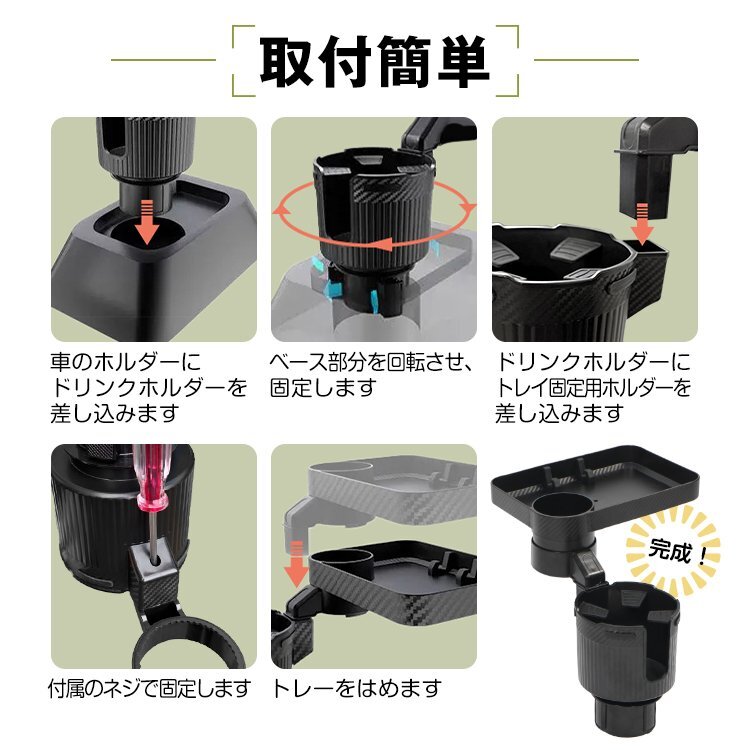 取付簡単

車のホルダーにドリンクホルダーを差し込みます

ベース部分を回転させ、固定します

ドリンクホルダーにトレイ固定用ホルダーを差し込みます

付属のネジで固定します

トレーをはめます

完成！