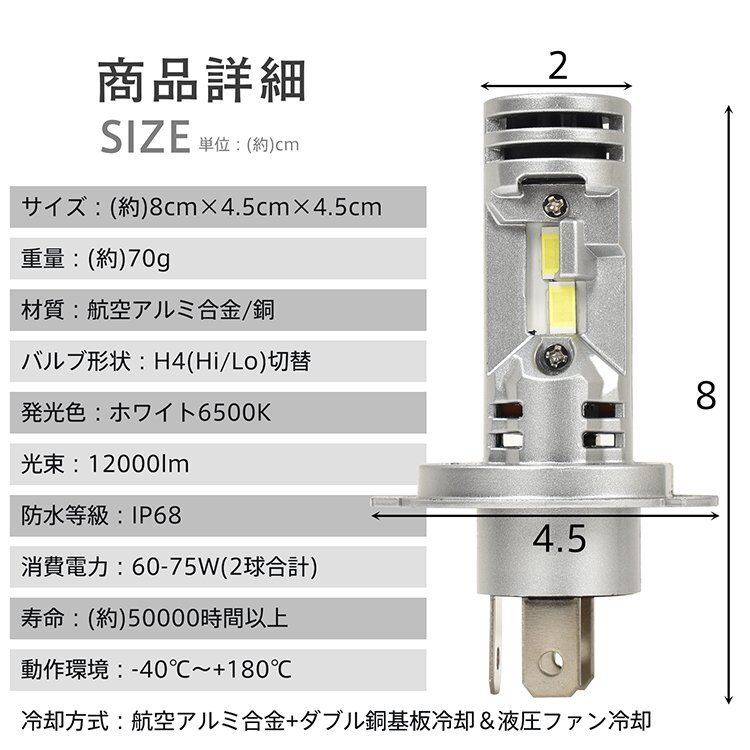 商品詳細

SIZE 単位：(約)cm

サイズ：(約)8cm×4.5cm×4.5cm

重量：(約)70g

材質：航空アルミ合金/銅

バルブ形状：H4(Hi/Lo)切替

発光色：ホワイト6500K

光束：12000lm

防水等級：IP68

消費電力：60-75W(2球合計)

寿命：(約)50000時間以上

動作環境：-40℃～+180℃

冷却方式：航空アルミ合金+ダブル銅基板冷却＆液圧ファン冷却

2

8

4.5