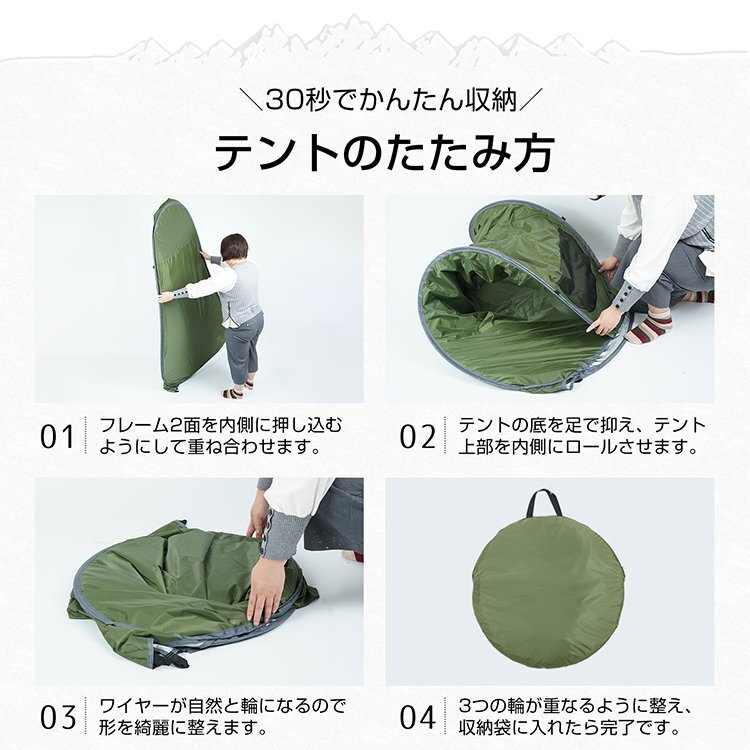 ＼30秒でかんたん収納／

テントのたたみ方

01 フレーム2面を内側に押し込むようにして重ね合わせます。

02 テントの底を足で抑え、テント上部を内側にロールさせます。

03 ワイヤーが自然と輪になるので形を綺麗に整えます。

04 3つの輪が重なるように整え、収納袋に入れたら完了です。