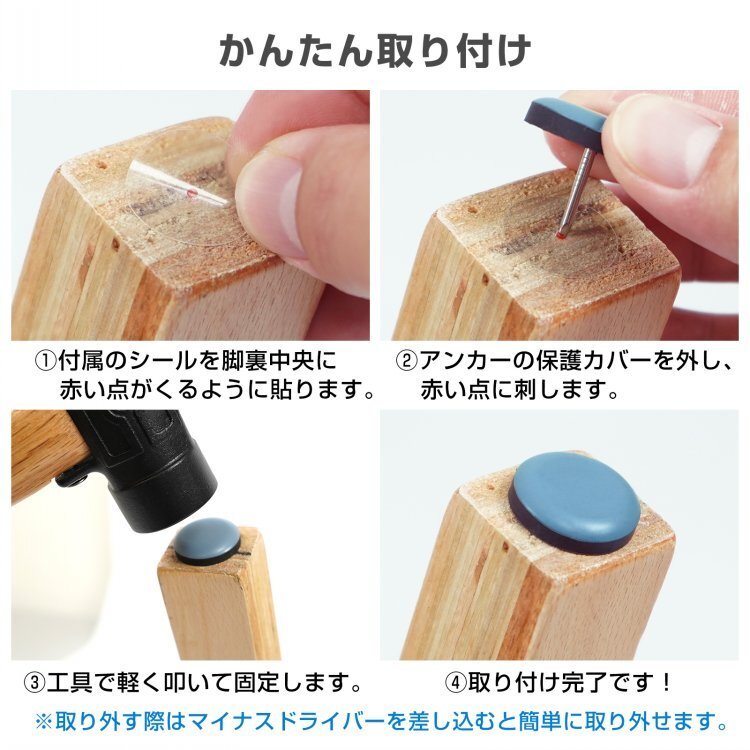 かんたん取り付け

①付属のシールを脚裏中央に赤い点がくるように貼ります。

②アンカーの保護カバーを外し、赤い点に刺します。

③工具で軽く叩いて固定します。

④取り付け完了です！

※取り外す際はマイナスドライバーを差し込むと簡単に取り外せます。