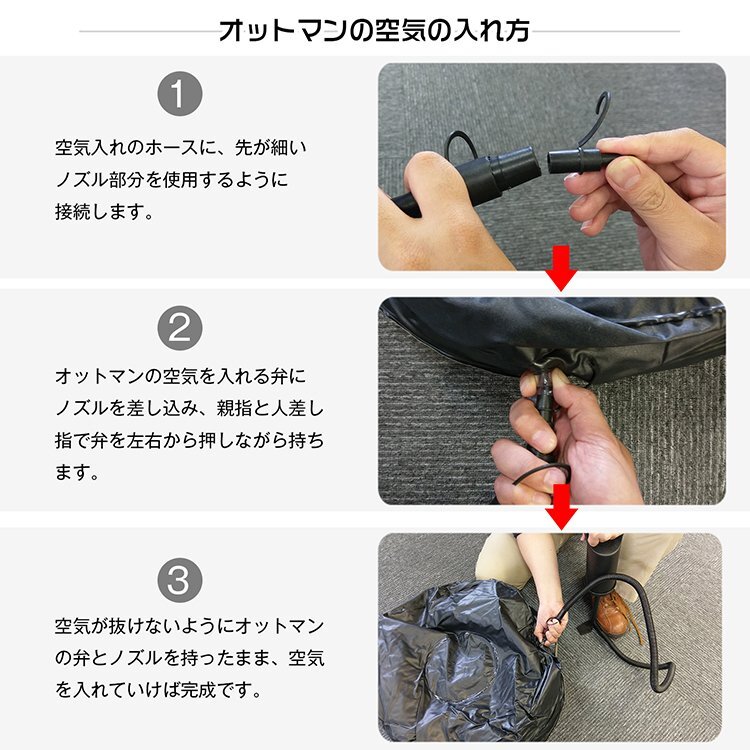 オットマンの空気の入れ方

1

空気入れのホースに、先が細いノズル部分を使用するように接続します。

2

オットマンの空気を入れる弁にノズルを差し込み、親指と人差し指で弁を左右から押しながら持ちます。

3

空気が抜けないようにオットマンの弁とノズルを持ったまま、空気を入れていけば完成です。