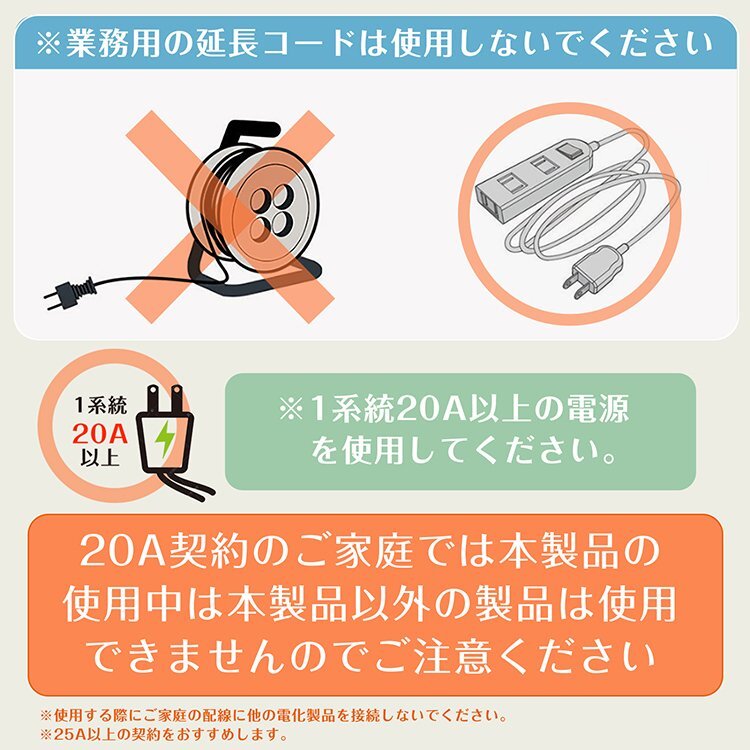 ※業務用の延長コードは使用しないでください

1系統
20A
以上

※1系統20A以上の電源を使用してください。

20A契約のご家庭では本製品の使用中は本製品以外の製品は使用できませんのでご注意ください

※使用する際にご家庭の配線に他の電化製品を接続しないでください。
※25A以上の契約をおすすめします。