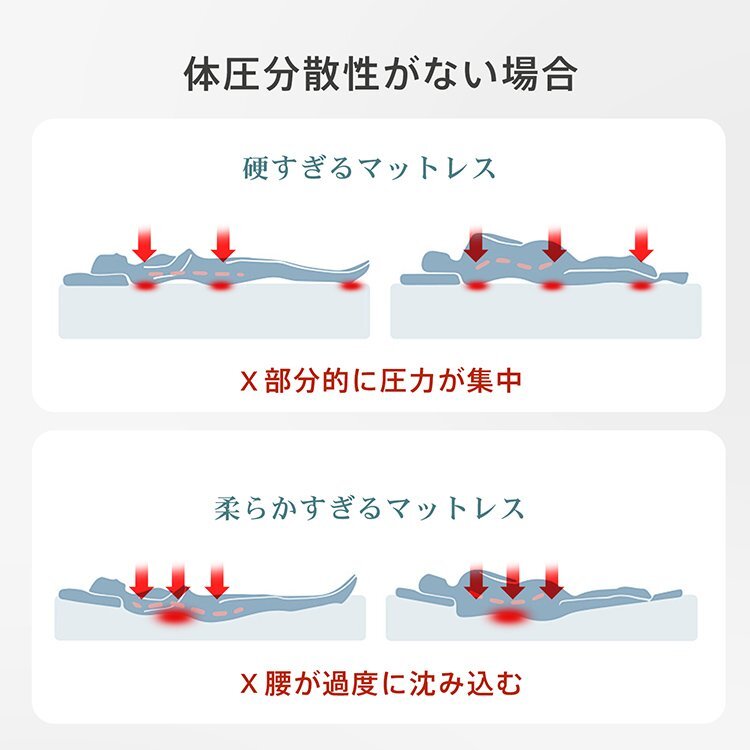 体圧分散性がない場合

硬すぎるマットレス

X 部分的に圧力が集中

柔らかすぎるマットレス

X 腰が過度に沈み込む