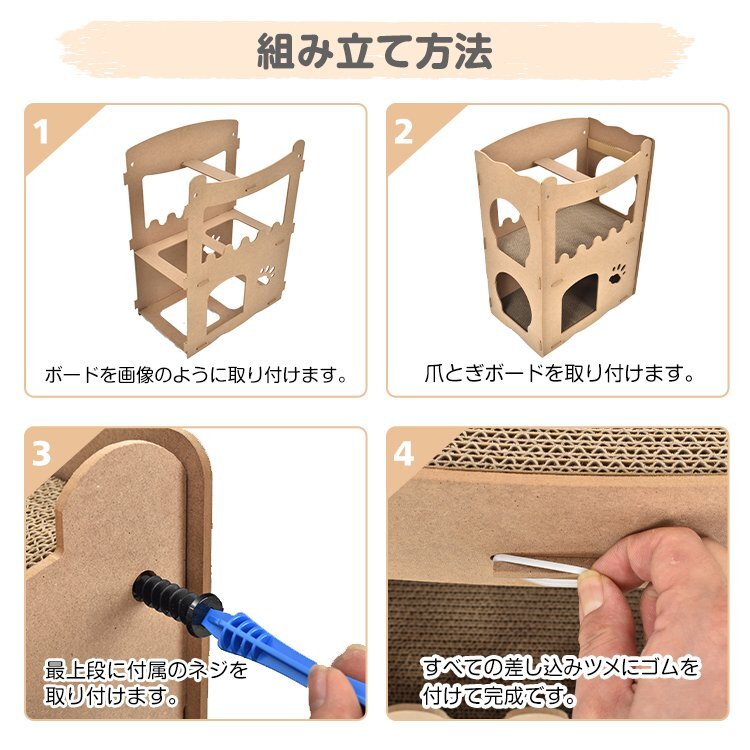 組み立て方法

1

ボードを画像のように取り付けます。

2

爪とぎボードを取り付けます。

3

最上段に付属のネジを取り付けます。

4

すべての差し込みツメにゴムを付けて完成です。