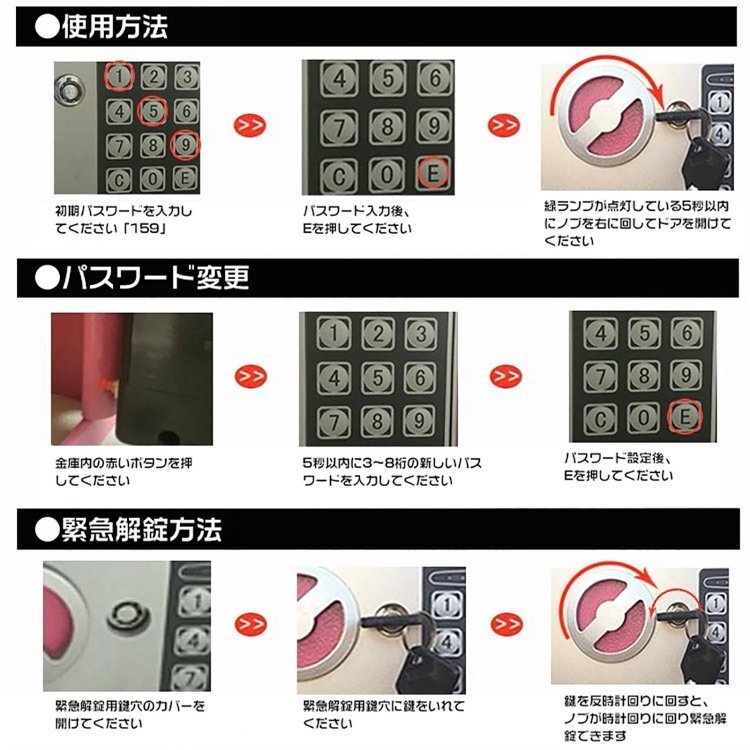 ●使用方法

1 2 3
4 5 6
7 8 9
C 0 E

初期パスワードを入力してください「159」

>>

4 5 6
7 8 9
C 0 E

パスワード入力後、Eを押してください

>>

1
4

緑ランプが点灯している5秒以内にノブを右に回してドアを開けてください

●パスワード変更

金庫内の赤いボタンを押してください

>>

1 2 3
4 5 6
7 8 9

5秒以内に3~8桁の新しいパスワードを入力してください

>>

4 5 6
7 8 9
C 0 E

パスワード設定後、Eを押してください

●緊急解錠方法

1
4
7

緊急解錠用鍵穴のカバーを開けてください

>>

1
4

緊急解錠用鍵穴に鍵をいれてください

>>

1
4

鍵を反時計回りに回すと、ノブが時計回りに回り緊急解錠できます