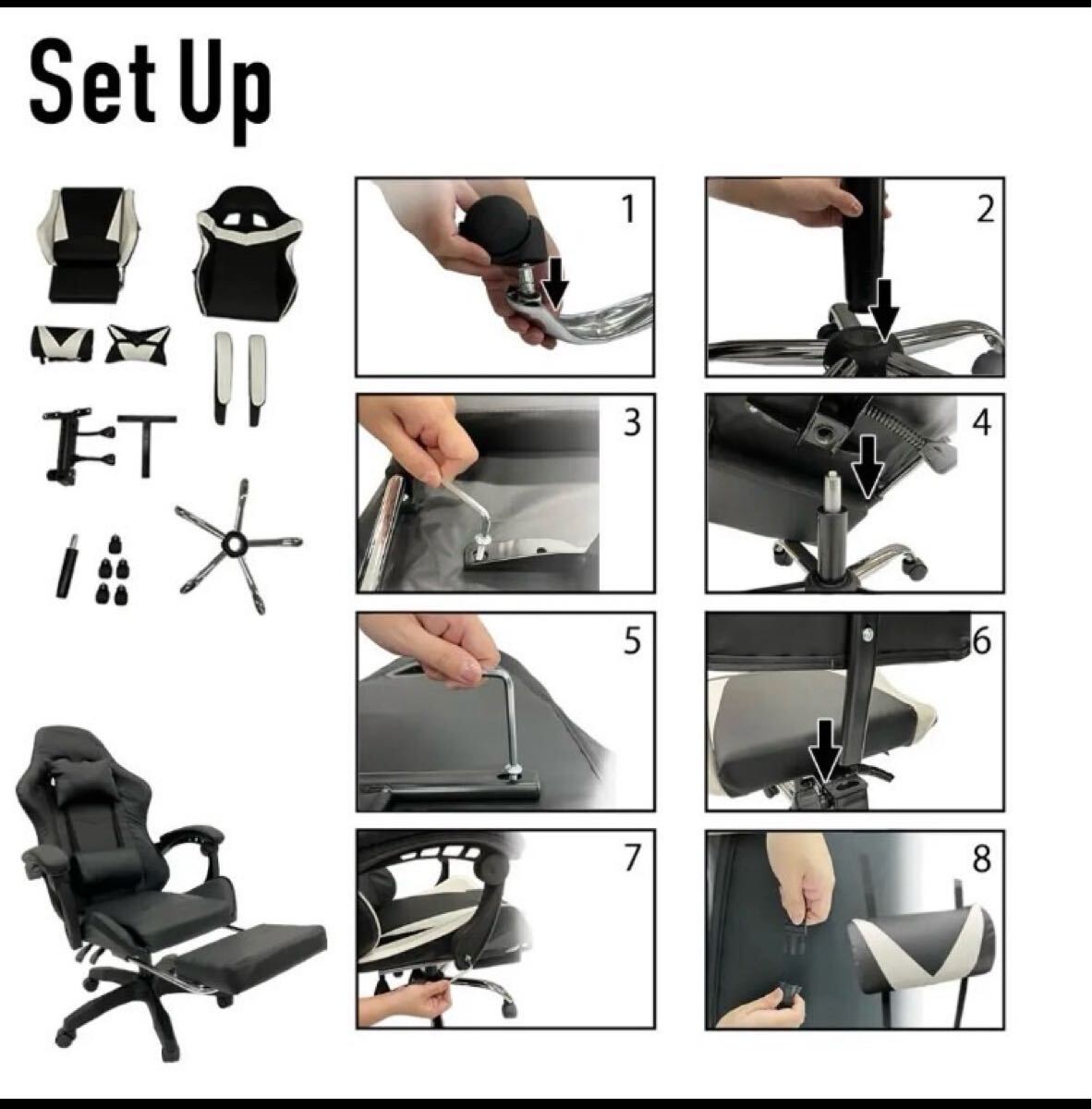 Set Up

1

2

3

4

5

6

7

8