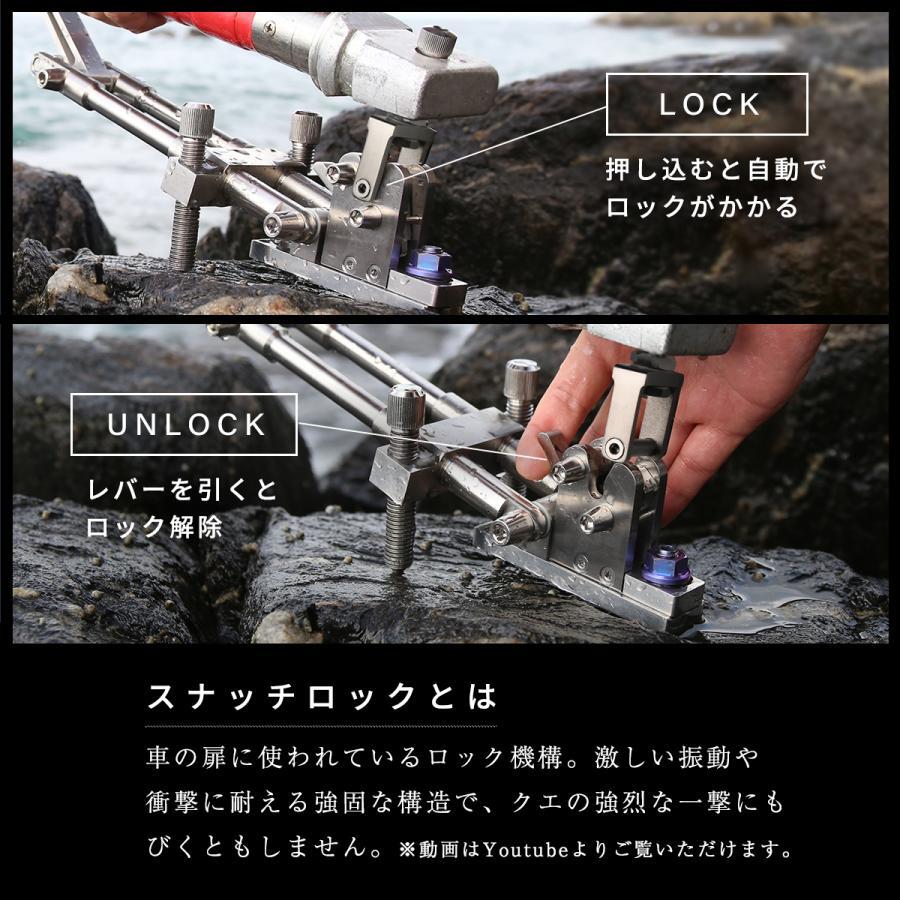 LOCK

押し込むと自動でロックがかかる

UNLOCK

レバーを引くとロック解除

スナッチロックとは

車の扉に使われているロック機構。激しい振動や衝撃に耐える強固な構造で、クエの強烈な一撃にもびくともしません。※動画はYoutubeよりご覧いただけます。