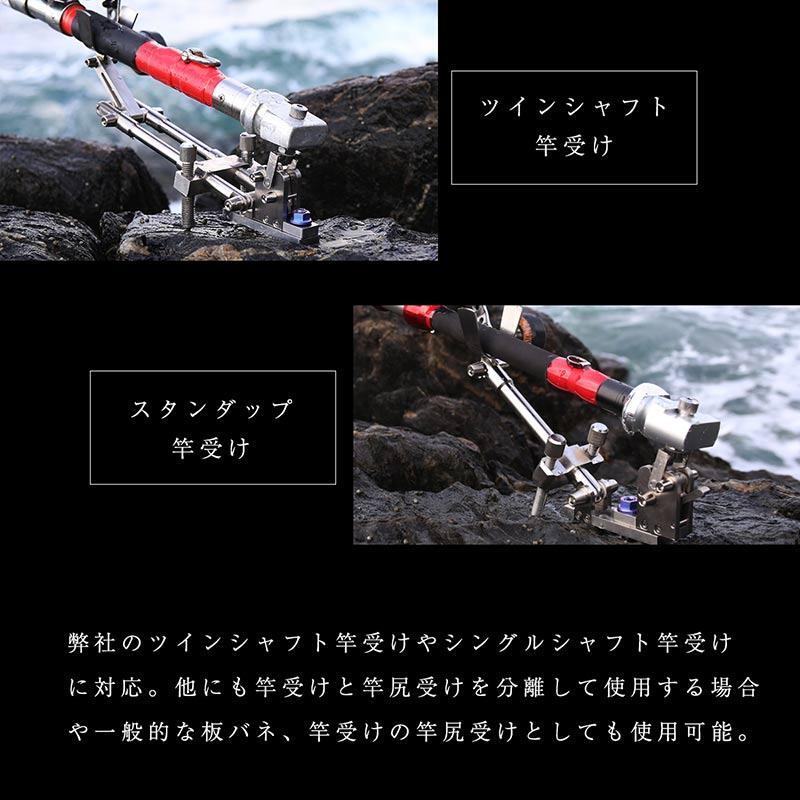 ツインシャフト
竿受け

スタンダップ
竿受け

弊社のツインシャフト竿受けやシングルシャフト竿受けに対応。他にも竿受けと竿尻受けを分離して使用する場合や一般的な板バネ、竿受けの竿尻受けとしても使用可能。