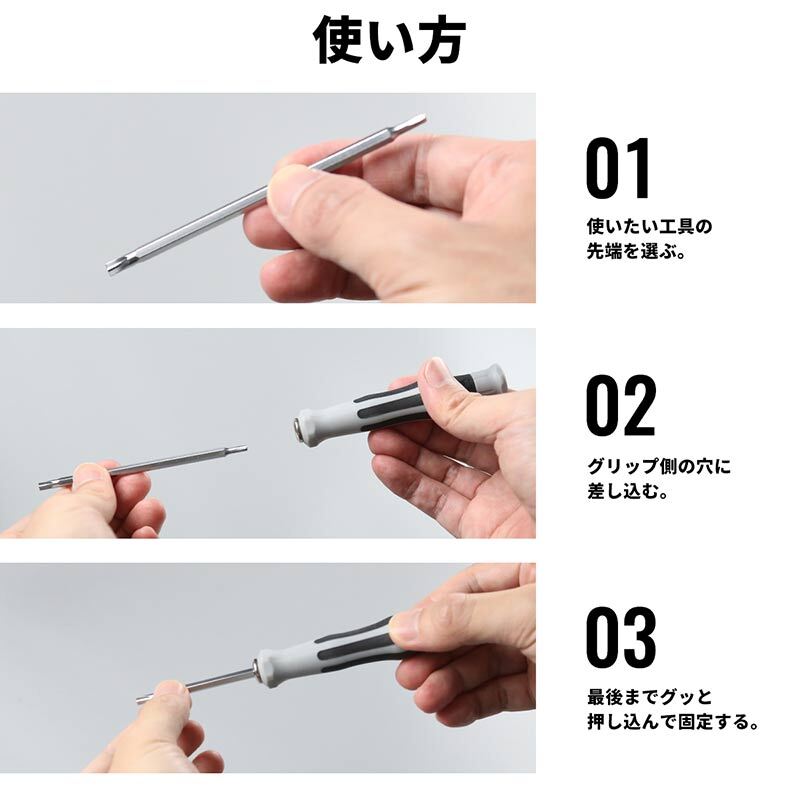 使い方

01

使いたい工具の先端を選ぶ。

02

グリップ側の穴に差し込む。

03

最後までグッと押し込んで固定する。