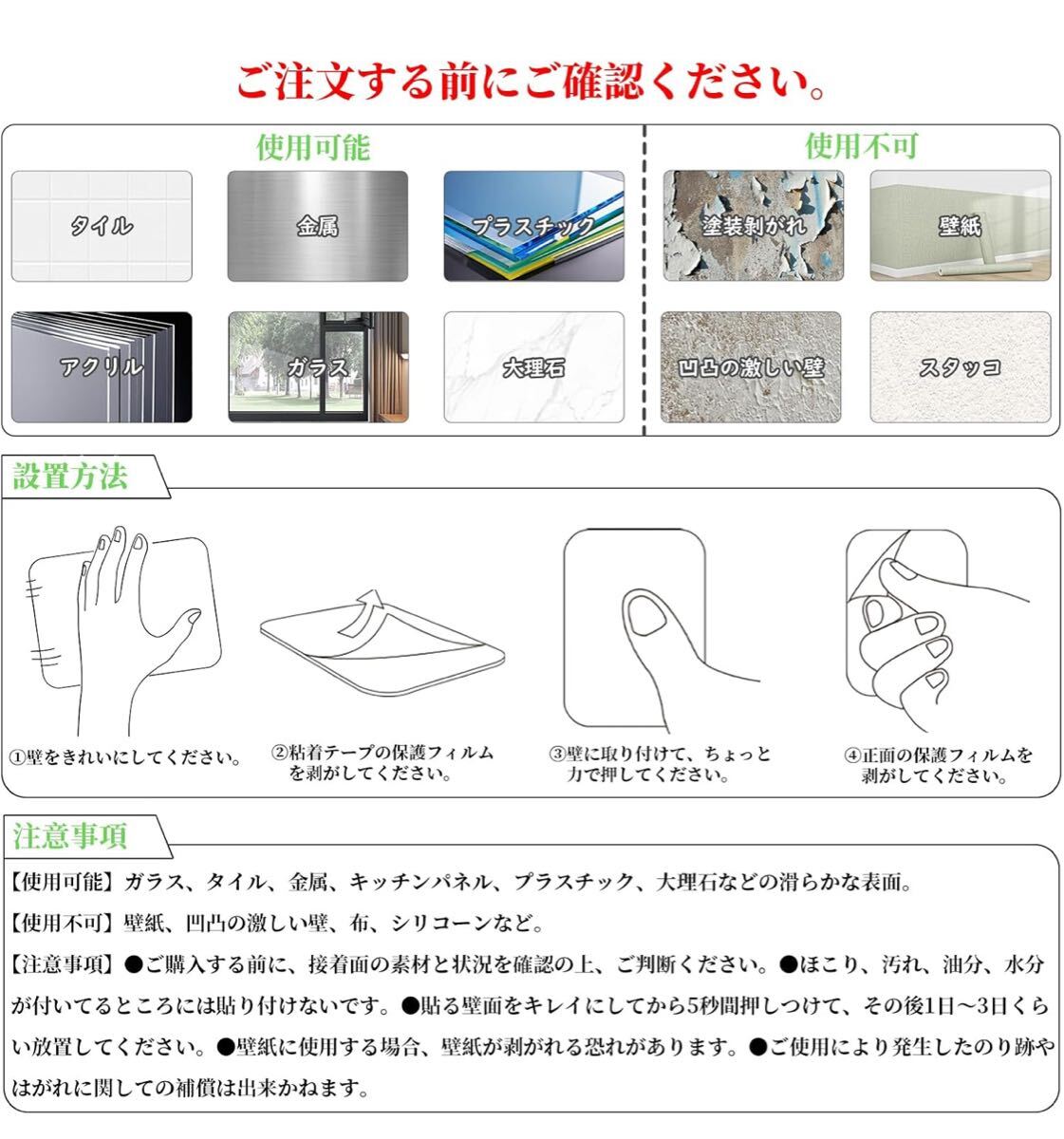 ご注文する前にご確認ください。

使用可能

タイル

金属

プラスチック

アクリル

ガラス

大理石

使用不可

塗装剥がれ

壁紙

凹凸の激しい壁

スタッコ

設置方法

①壁をきれいにしてください。

②粘着テープの保護フィルムを剥がしてください。

③壁に取り付けて、ちょっと力で押してください。

④正面の保護フィルムを剥がしてください。

注意事項

【使用可能】ガラス、タイル、金属、キッチンパネル、プラスチック、大理石などの滑らかな表面。

【使用不可】壁紙、凹凸の激しい壁、布、シリコーンなど。

【注意事項】●ご購入する前に、接着面の素材と状況を確認の上、ご判断ください。●ほこり、汚れ、油分、水分が付いてるところには貼り付けないです。●貼る壁面をキレイにしてから5秒間押しつけて、その後1日～3日くらい放置してください。●壁紙に使用する場合、壁紙が剥がれる恐れがあります。●ご使用により発生したのり跡やはがれに関しての補償は出来かねます。