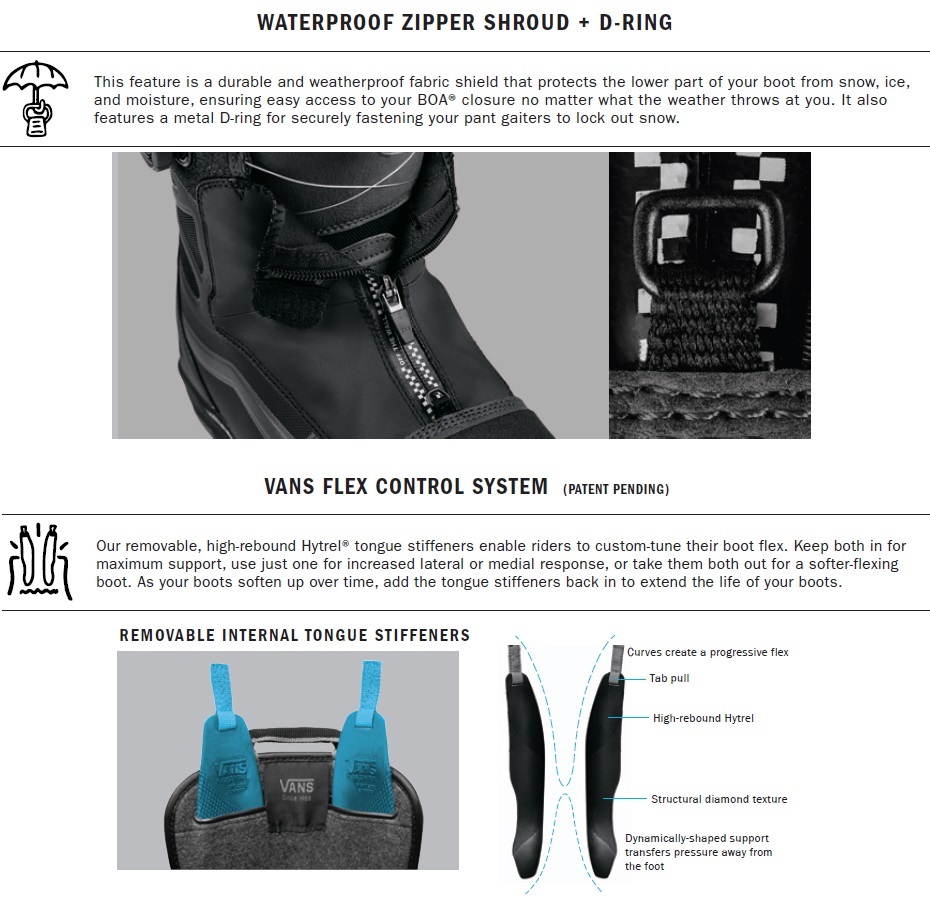 WATERPROOF ZIPPER SHROUD + D-RING

This feature is a durable and weatherproof fabric shield that protects the lower part of your boot from snow, ice, and moisture, ensuring easy access to your BOA® closure no matter what the weather throws at you. It also features a metal D-ring for securely fastening your pant gaiters to lock out snow.

VANS FLEX CONTROL SYSTEM (PATENT PENDING)

Our removable, high-rebound Hytrel® tongue stiffeners enable riders to custom-tune their boot flex. Keep both in for maximum support, use just one for increased lateral or medial response, or take them both out for a softer-flexing boot. As your boots soften up over time, add the tongue stiffeners back in to extend the life of your boots.

REMOVABLE INTERNAL TONGUE STIFFENERS

VANS
VANS
Since 1966
VANS

Curves create a progressive flex
Tab pull
High-rebound Hytrel
Structural diamond texture
Dynamically-shaped support transfers pressure away from the foot