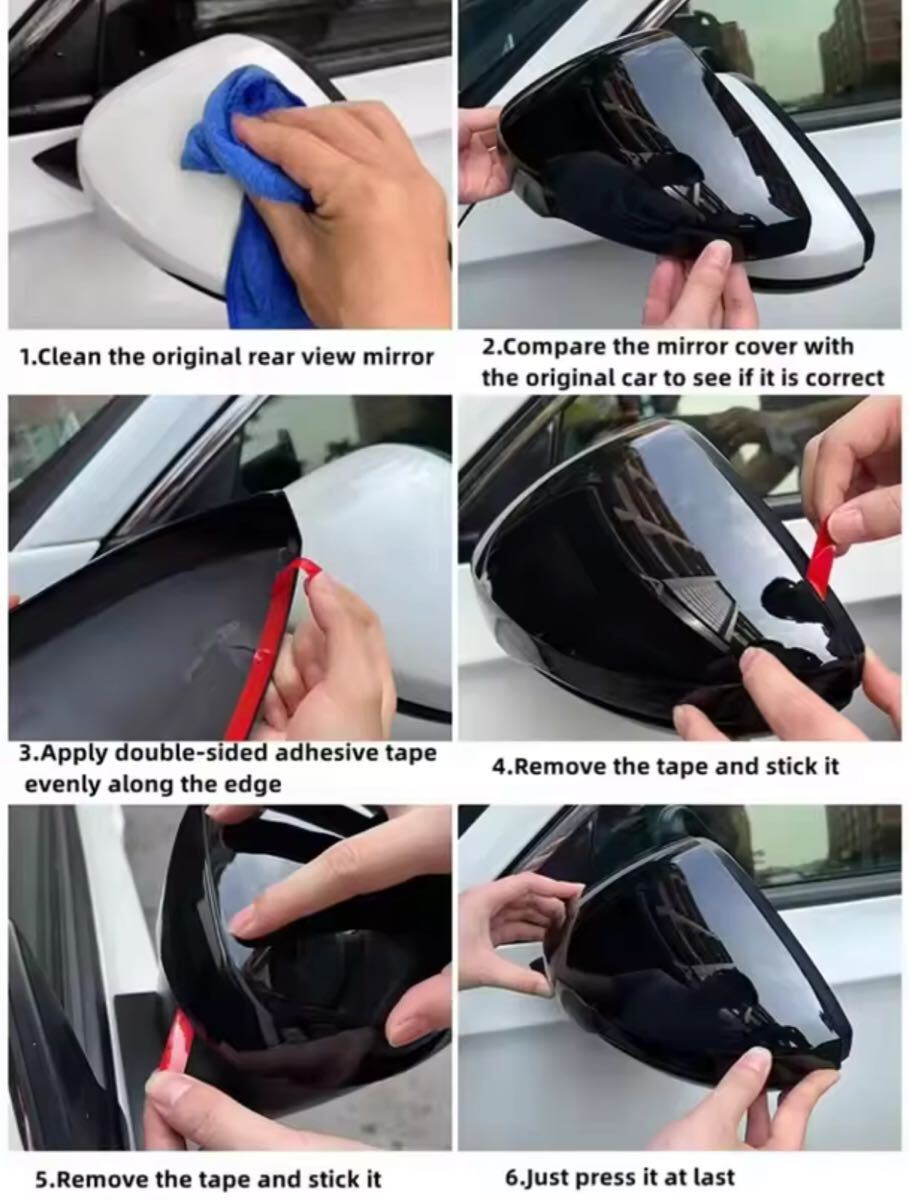 1.Clean the original rear view mirror

2.Compare the mirror cover with the original car to see if it is correct

3.Apply double-sided adhesive tape evenly along the edge

4.Remove the tape and stick it

5.Remove the tape and stick it

6.Just press it at last