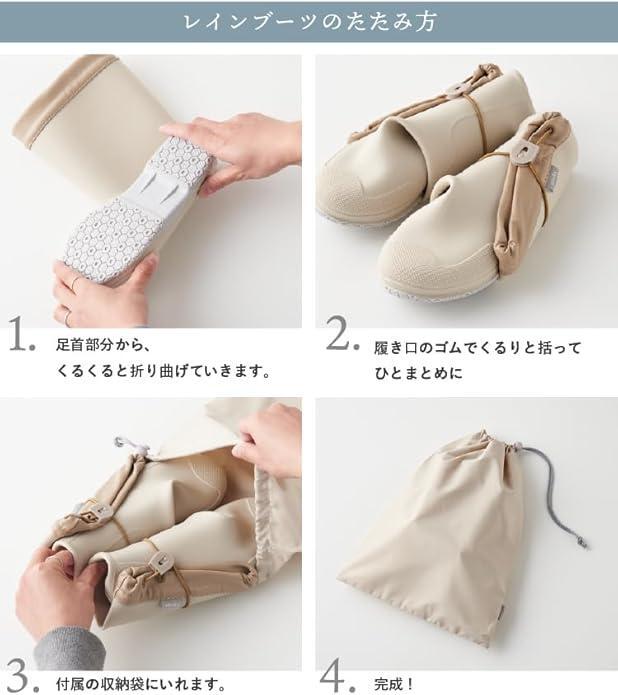 レインブーツのたたみ方

1. 足首部分から、くるくると折り曲げていきます。

2. 履き口のゴムでくるりと括ってひとまとめに

3. 付属の収納袋にいれます。

4. 完成！