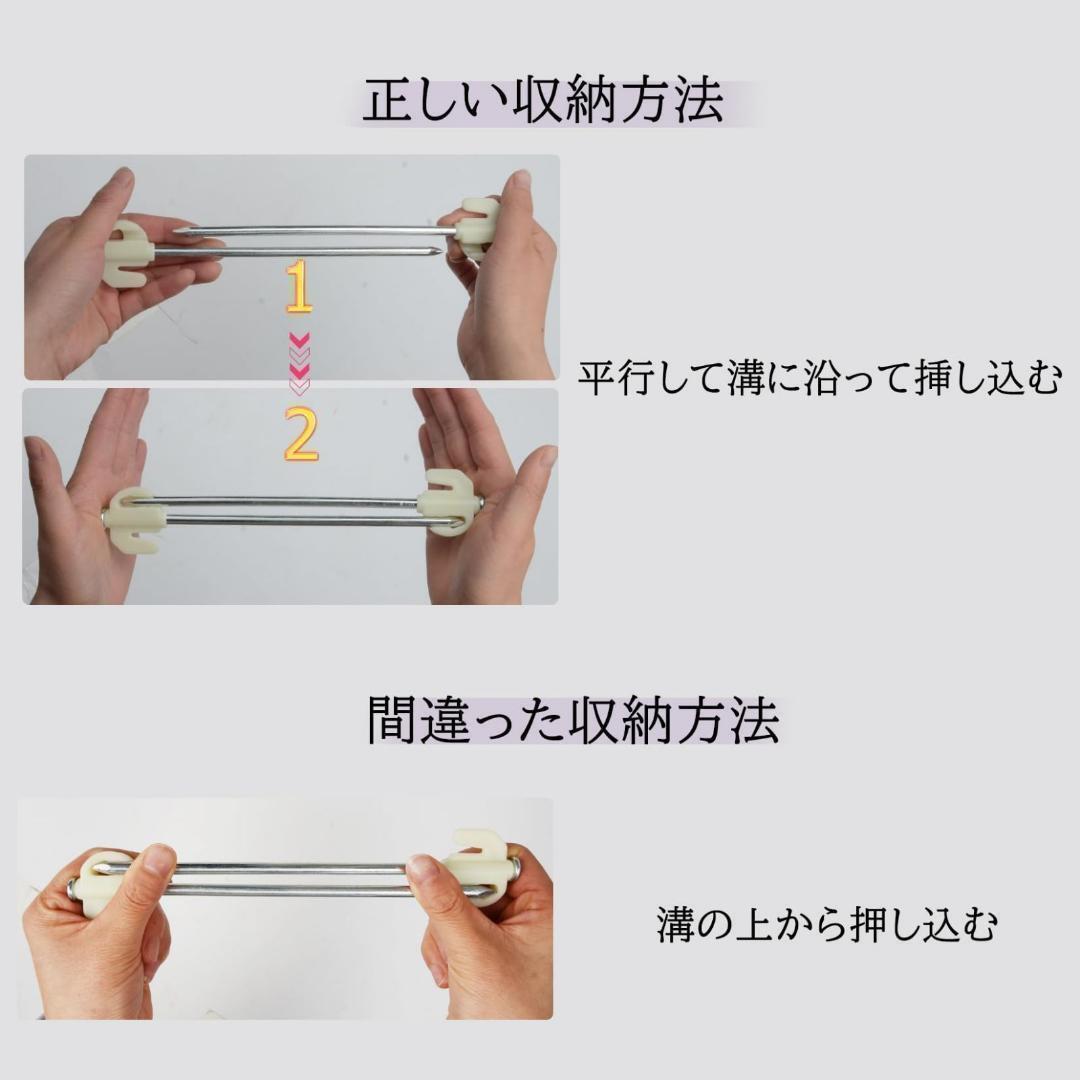 正しい収納方法

1

2

平行して溝に沿って挿し込む

間違った収納方法

溝の上から押し込む