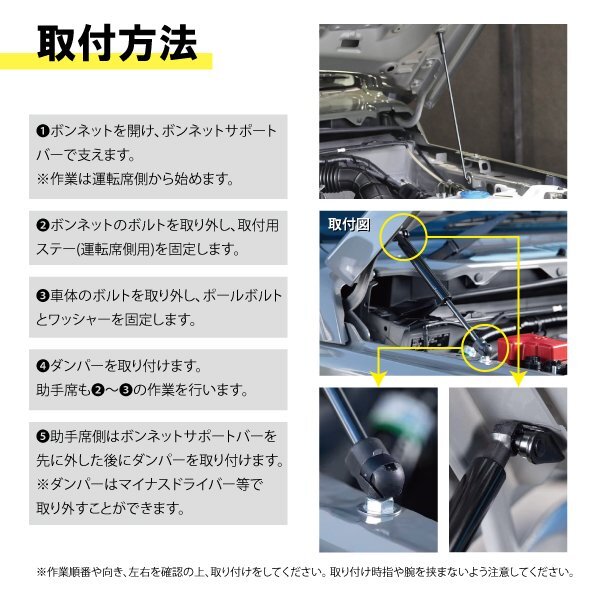 取付方法

❶ボンネットを開け、ボンネットサポートバーで支えます。
※作業は運転席側から始めます。

❷ボンネットのボルトを取り外し、取付用ステー(運転席側用)を固定します。

❸車体のボルトを取り外し、ボールボルトとワッシャーを固定します。

❹ダンパーを取り付けます。
助手席も❷〜❸の作業を行います。

❺助手席側はボンネットサポートバーを先に外した後にダンパーを取り付けます。
※ダンパーはマイナスドライバー等で取り外すことができます。

取付図

※作業順番や向き、左右を確認の上、取り付けをしてください。取り付け時指や腕を挟まないよう注意してください。