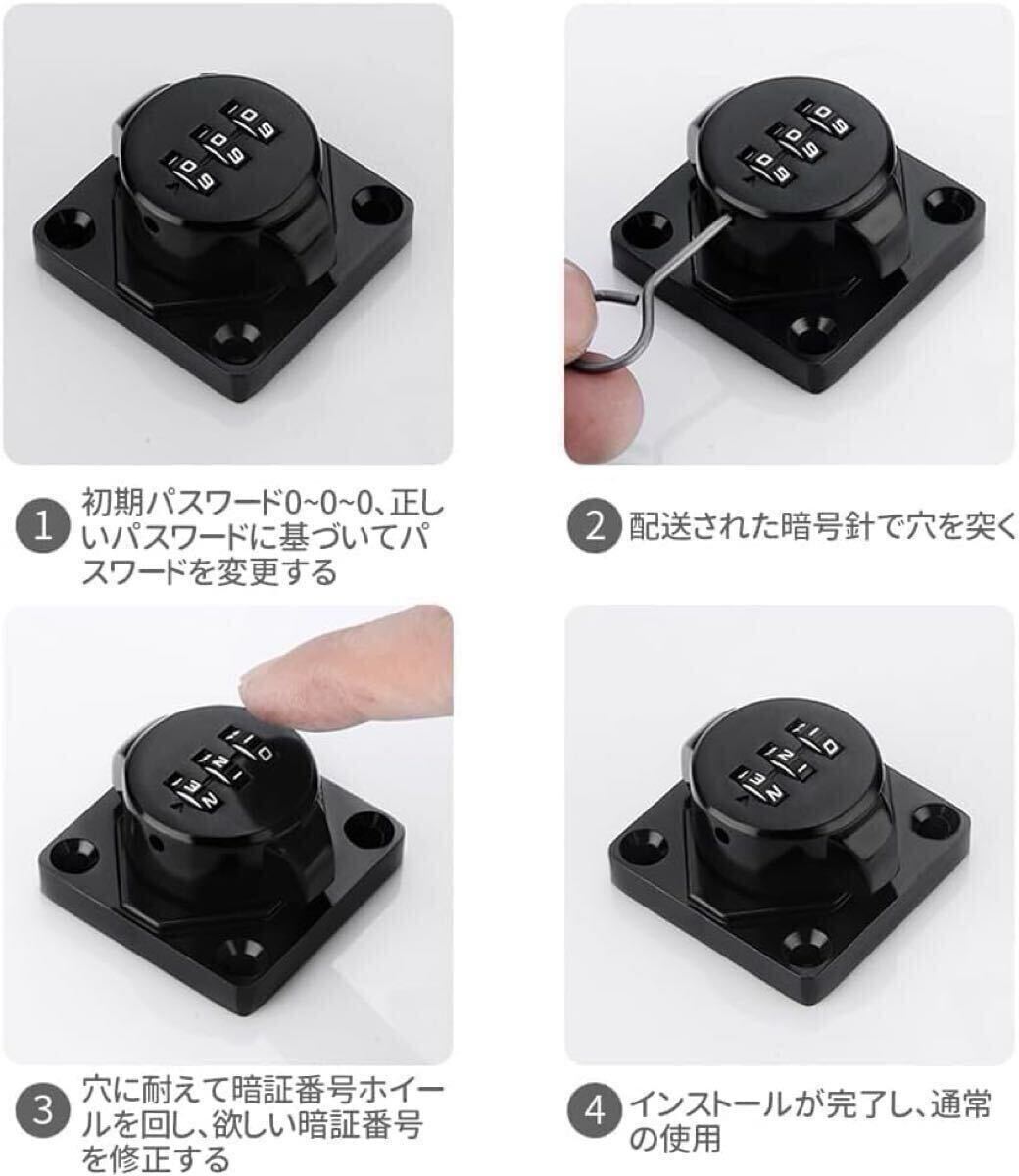 1 初期パスワード0~0~0、正しいパスワードに基づいてパスワードを変更する

2 配送された暗号針で穴を突く

3 穴に耐えて暗証番号ホイールを回し、欲しい暗証番号を修正する

4 インストールが完了し、通常の使用