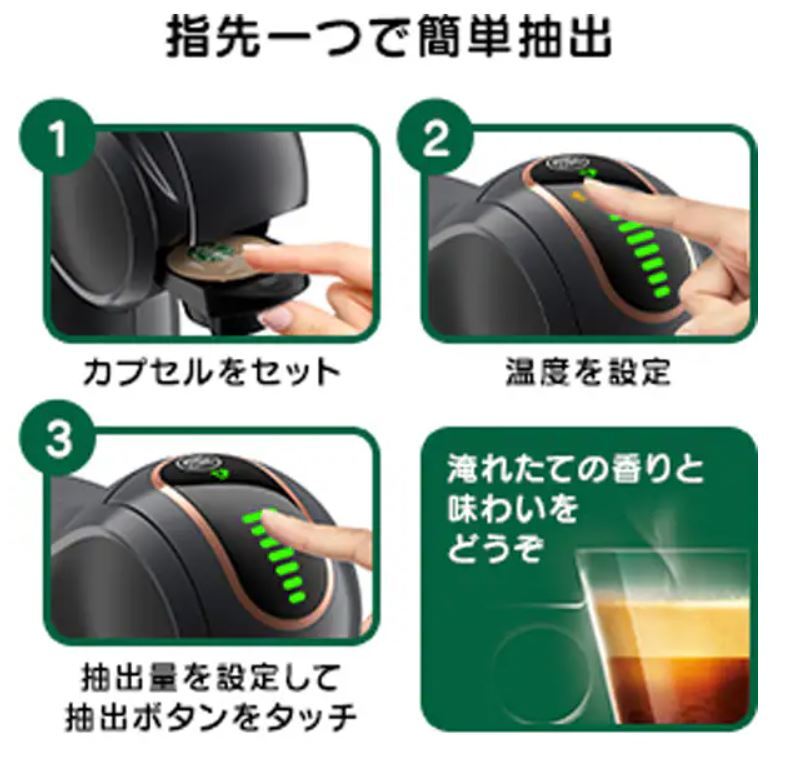 指先一つで簡単抽出

1

カプセルをセット

2

温度を設定

3

抽出量を設定して
抽出ボタンをタッチ

淹れたての香りと
味わいを
どうぞ