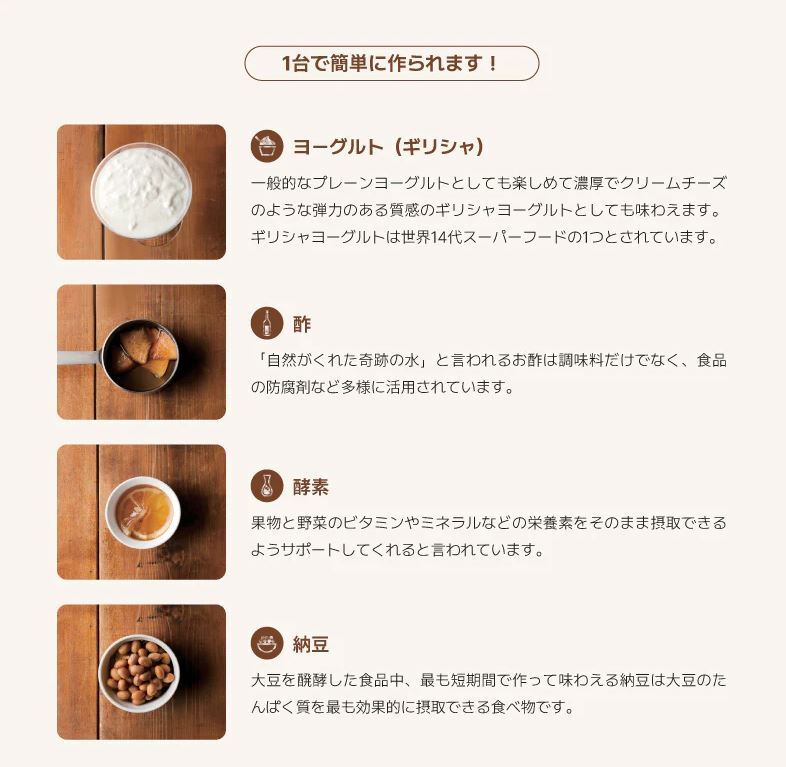 1台で簡単に作られます！

ヨーグルト（ギリシャ）

一般的なプレーンヨーグルトとしても楽しめて濃厚でクリームチーズのような弾力のある質感のギリシャヨーグルトとしても味わえます。ギリシャヨーグルトは世界14代スーパーフードの1つとされています。

酢

「自然がくれた奇跡の水」と言われるお酢は調味料だけでなく、食品の防腐剤など多様に活用されています。

酵素

果物と野菜のビタミンやミネラルなどの栄養素をそのまま摂取できるようサポートしてくれると言われています。

納豆

大豆を醗酵した食品中、最も短期間で作って味わえる納豆は大豆のたんぱく質を最も効果的に摂取できる食べ物です。