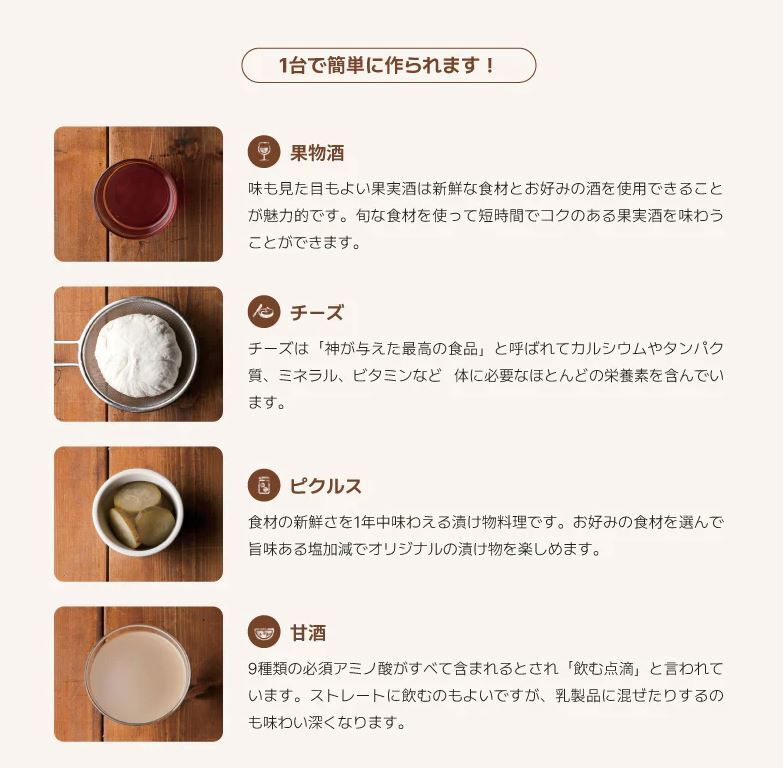 1台で簡単に作られます！

果物酒

味も見た目もよい果実酒は新鮮な食材とお好みの酒を使用できることが魅力的です。旬な食材を使って短時間でコクのある果実酒を味わうことができます。

チーズ

チーズは「神が与えた最高の食品」と呼ばれてカルシウムやタンパク質、ミネラル、ビタミンなど　体に必要なほとんどの栄養素を含んでいます。

ピクルス

食材の新鮮さを1年中味わえる漬け物料理です。お好みの食材を選んで旨味ある塩加減でオリジナルの漬け物を楽しめます。

甘酒

9種類の必須アミノ酸がすべて含まれるとされ「飲む点滴」と言われています。ストレートに飲むのもよいですが、乳製品に混ぜたりするのも味わい深くなります。