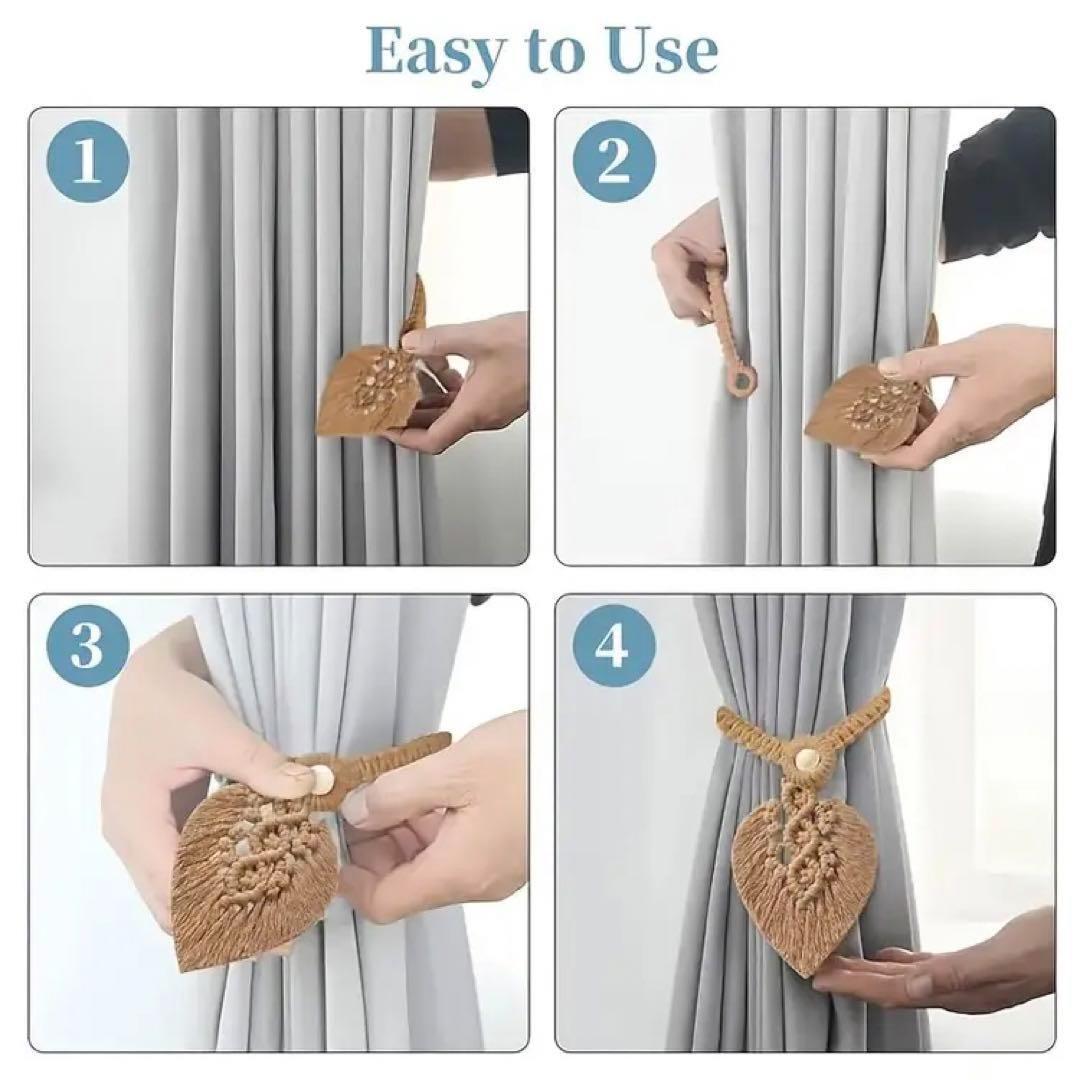 Easy to Use

1

2

3

4