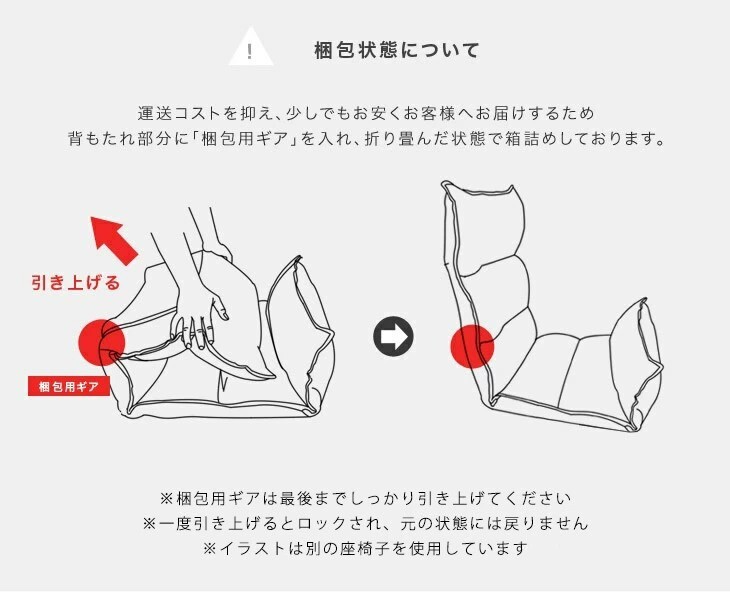 !

梱包状態について

運送コストを抑え、少しでもお安くお客様へお届けするため
背もたれ部分に「梱包用ギア」を入れ、折り畳んだ状態で箱詰めしております。

引き上げる

梱包用ギア

※梱包用ギアは最後までしっかり引き上げてください
※一度引き上げるとロックされ、元の状態には戻りません
※イラストは別の座椅子を使用しています