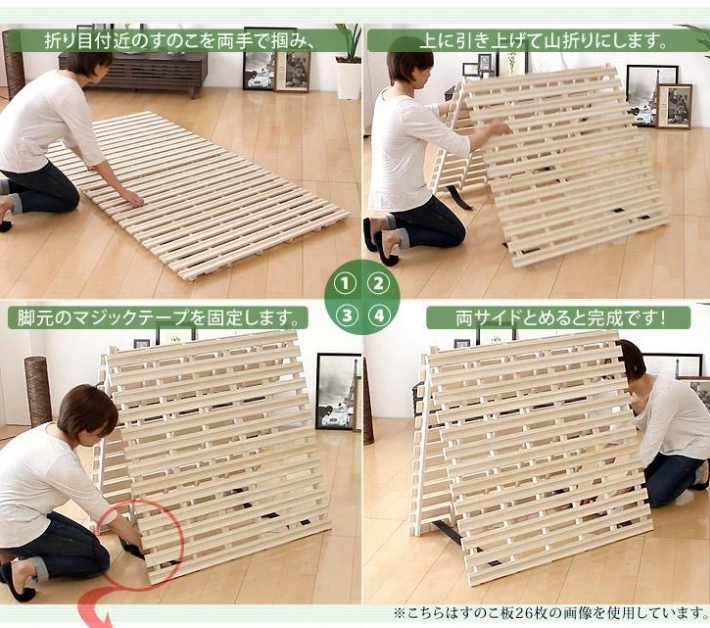 折り目付近のすのこを両手で掴み、

上に引き上げて山折りにします。

①

②

③

④

脚元のマジックテープを固定します。

両サイドとめると完成です!

※こちらはすのこ板26枚の画像を使用しています。