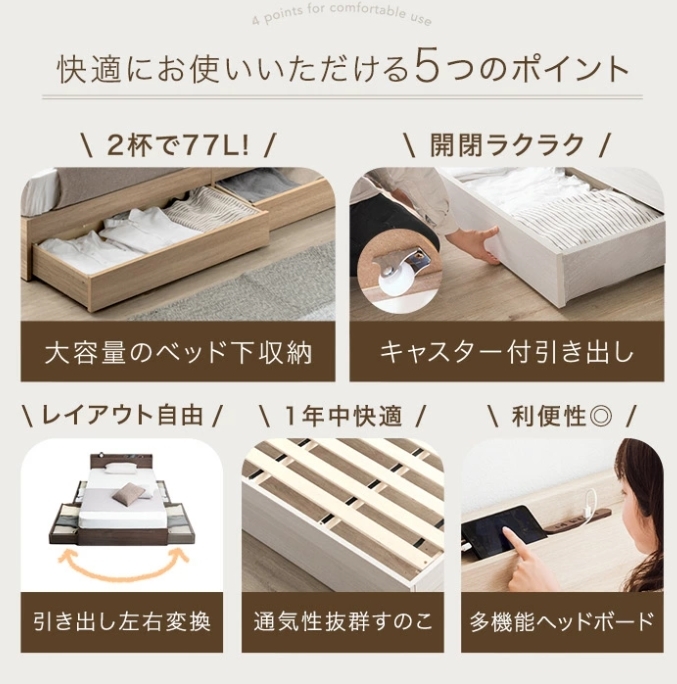 4 points for comfortable use

快適にお使いいただける5つのポイント

\ 2杯で77L! /

大容量のベッド下収納

\ 開閉ラクラク /

キャスター付引き出し

\ レイアウト自由 /

引き出し左右変換

\ 1年中快適 /

通気性抜群すのこ

\ 利便性◎ /

多機能ヘッドボード