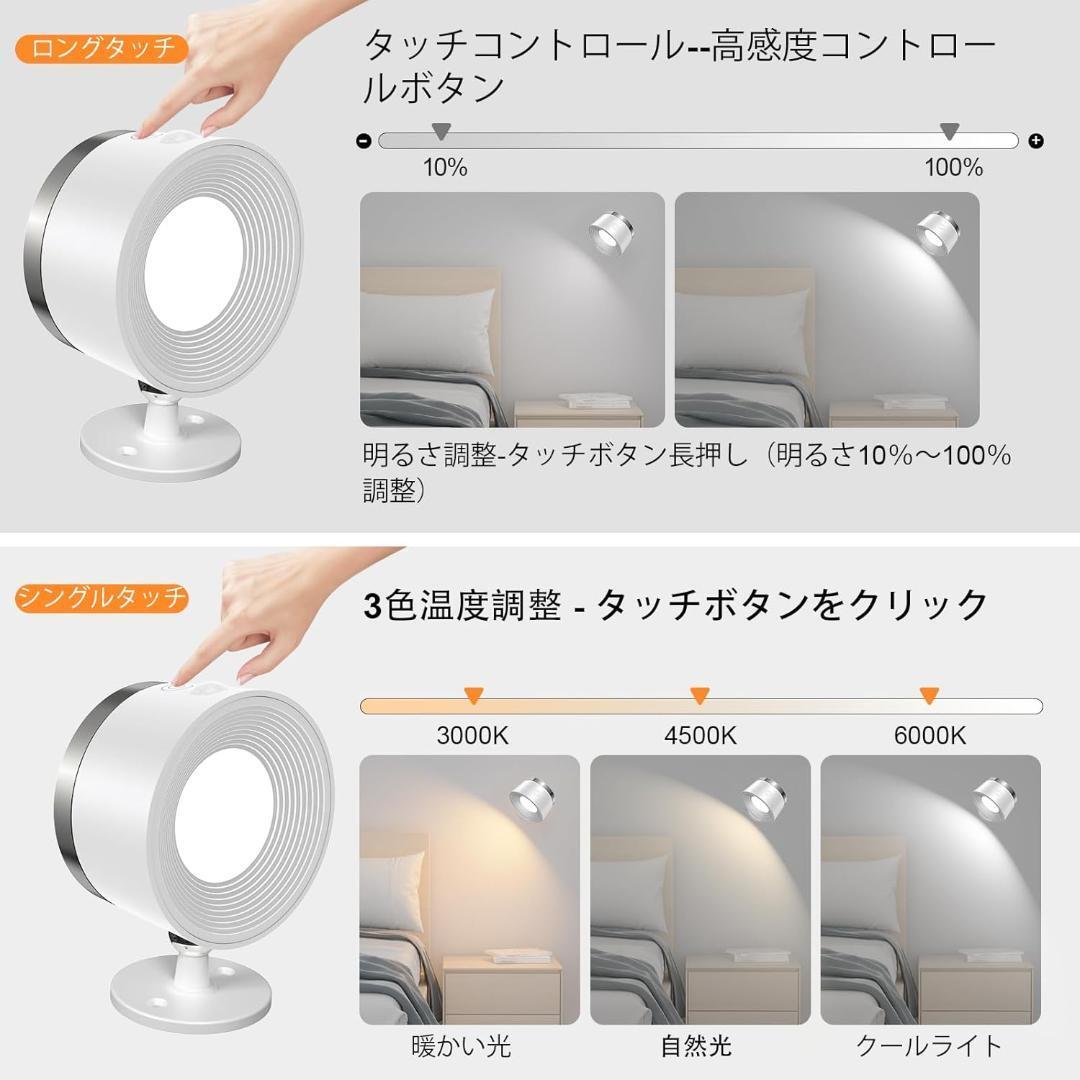 ロングタッチ

タッチコントロール--高感度コントロールボタン

10%

100%

明るさ調整-タッチボタン長押し（明るさ10%～100%調整）

シングルタッチ

3色温度調整 - タッチボタンをクリック

3000K

4500K

6000K

暖かい光

自然光

クールライト