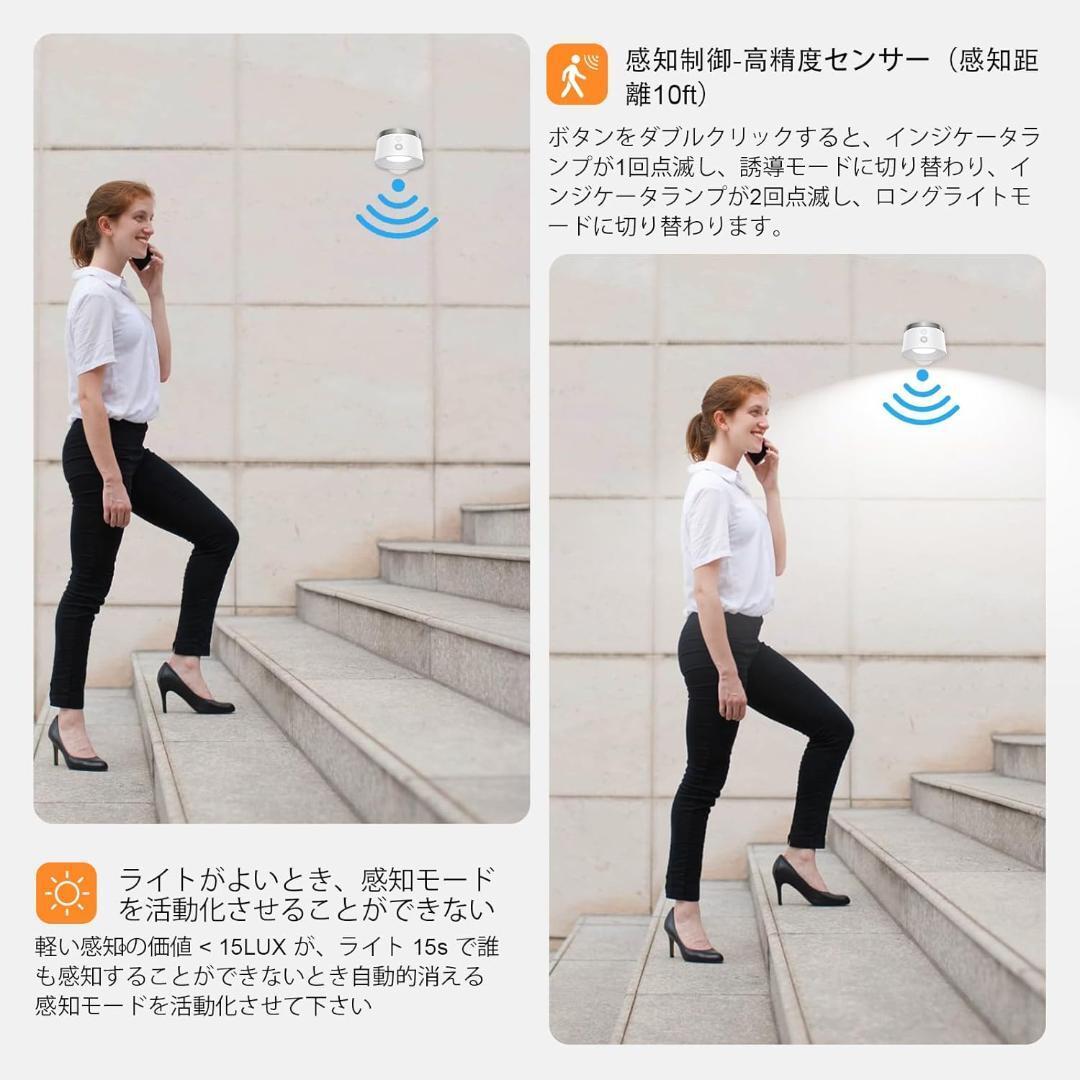 感知制御-高精度センサー（感知距離10ft）

ボタンをダブルクリックすると、インジケータランプが1回点滅し、誘導モードに切り替わり、インジケータランプが2回点滅し、ロングライトモードに切り替わります。

ライトがよいとき、感知モードを活動化させることができない

軽い感知の価値 < 15LUX が、ライト 15s で誰も感知することができないとき自動的消える感知モードを活動化させて下さい