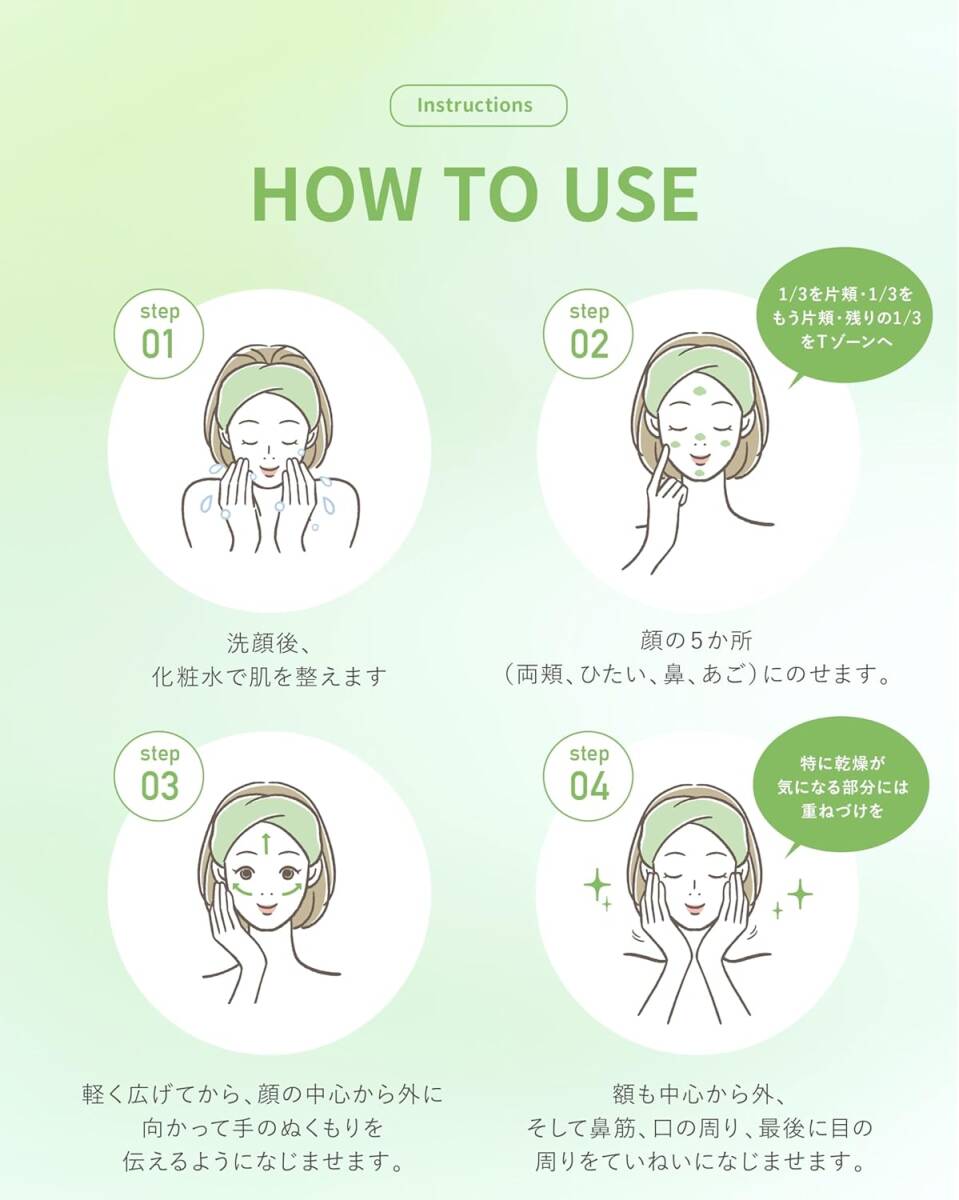 Instructions

HOW TO USE

step
01

洗顔後、
化粧水で肌を整えます

step
02

1/3を片頬・1/3をもう片頬・残りの1/3をTゾーンへ

顔の5か所
（両頬、ひたい、鼻、あご）にのせます。

step
03

軽く広げてから、顔の中心から外に向かって手のぬくもりを伝えるようになじませます。

step
04

特に乾燥が気になる部分には重ねづけを

額も中心から外、
そして鼻筋、口の周り、最後に目の周りをていねいになじませます。