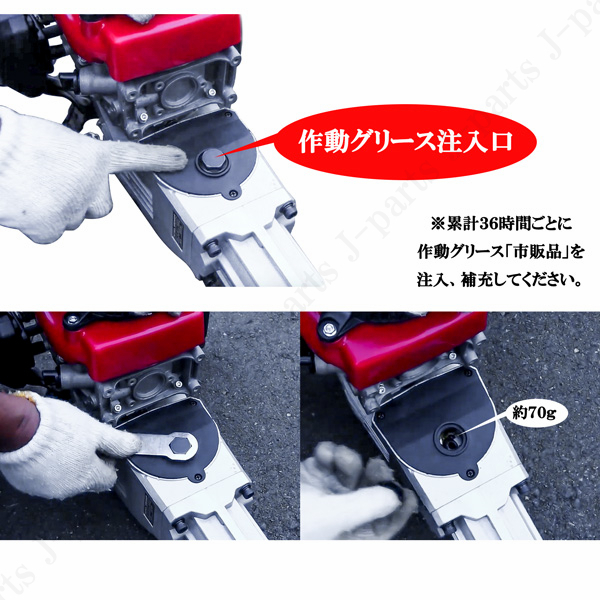 作動グリース注入口

※累計36時間ごとに
作動グリース「市販品」を
注入、補充してください。

約70g

J-parts J-parts J-parts