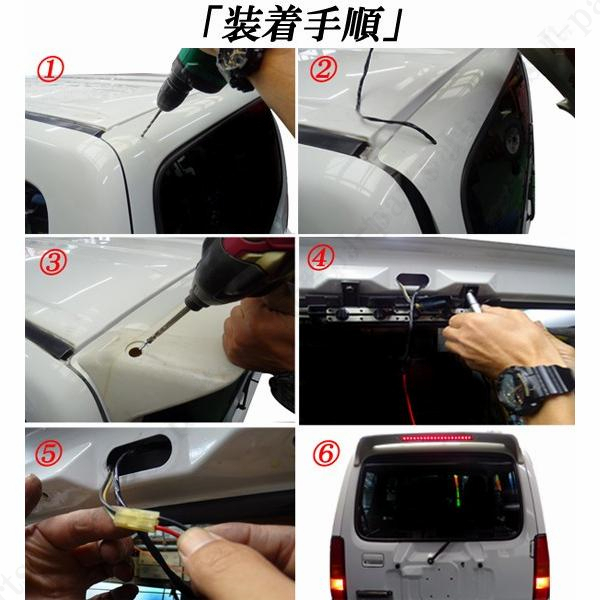 「装着手順」

①

②

③

④

⑤

⑥