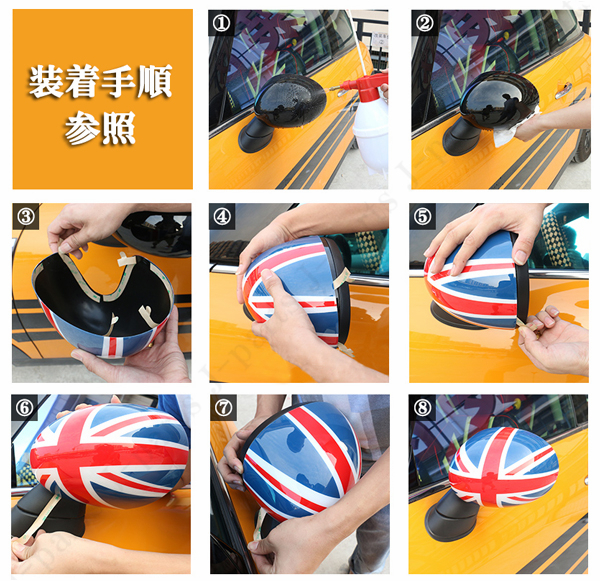 装着手順
参照

①

②

③

④

⑤

⑥

⑦

⑧