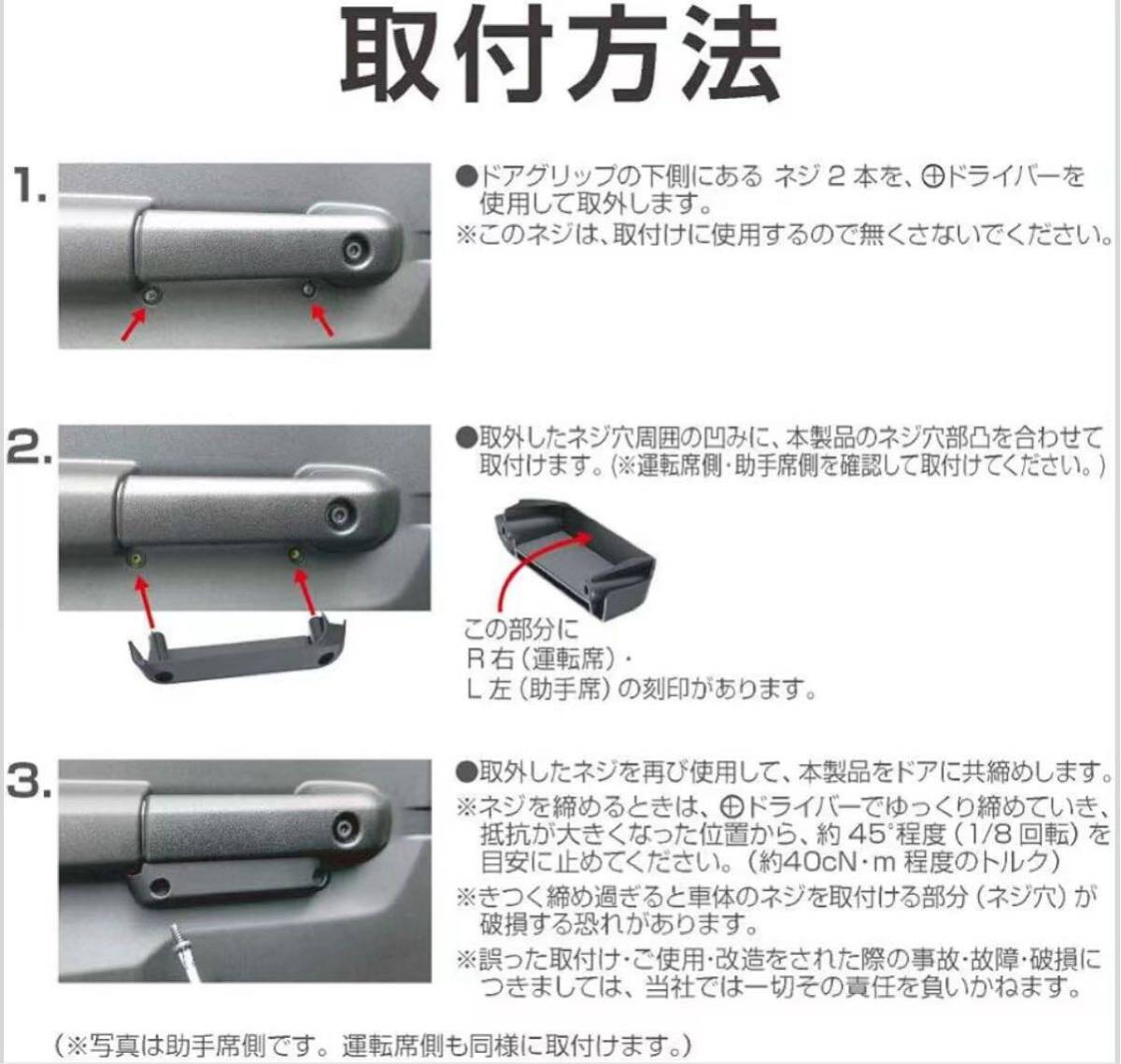 取付方法

1.

●ドアグリップの下側にある ネジ 2 本を、⊕ドライバーを使用して取外します。
※このネジは、取付けに使用するので無くさないでください。

2.

●取外したネジ穴周囲の凹みに、本製品のネジ穴部凸を合わせて取付けます。(※運転席側・助手席側を確認して取付けてください。)

この部分に
R 右（運転席）・
L 左（助手席）の刻印があります。

3.

●取外したネジを再び使用して、本製品をドアに共締めします。
※ネジを締めるときは、⊕ドライバーでゆっくり締めていき、抵抗が大きくなった位置から、約 45°程度（1/8 回転）を目安に止めてください。（約40cN・m 程度のトルク）
※きつく締め過ぎると車体のネジを取付ける部分（ネジ穴）が破損する恐れがあります。
※誤った取付け・ご使用・改造をされた際の事故・故障・破損につきましては、当社では一切その責任を負いかねます。

（※写真は助手席側です。運転席側も同様に取付けます。）