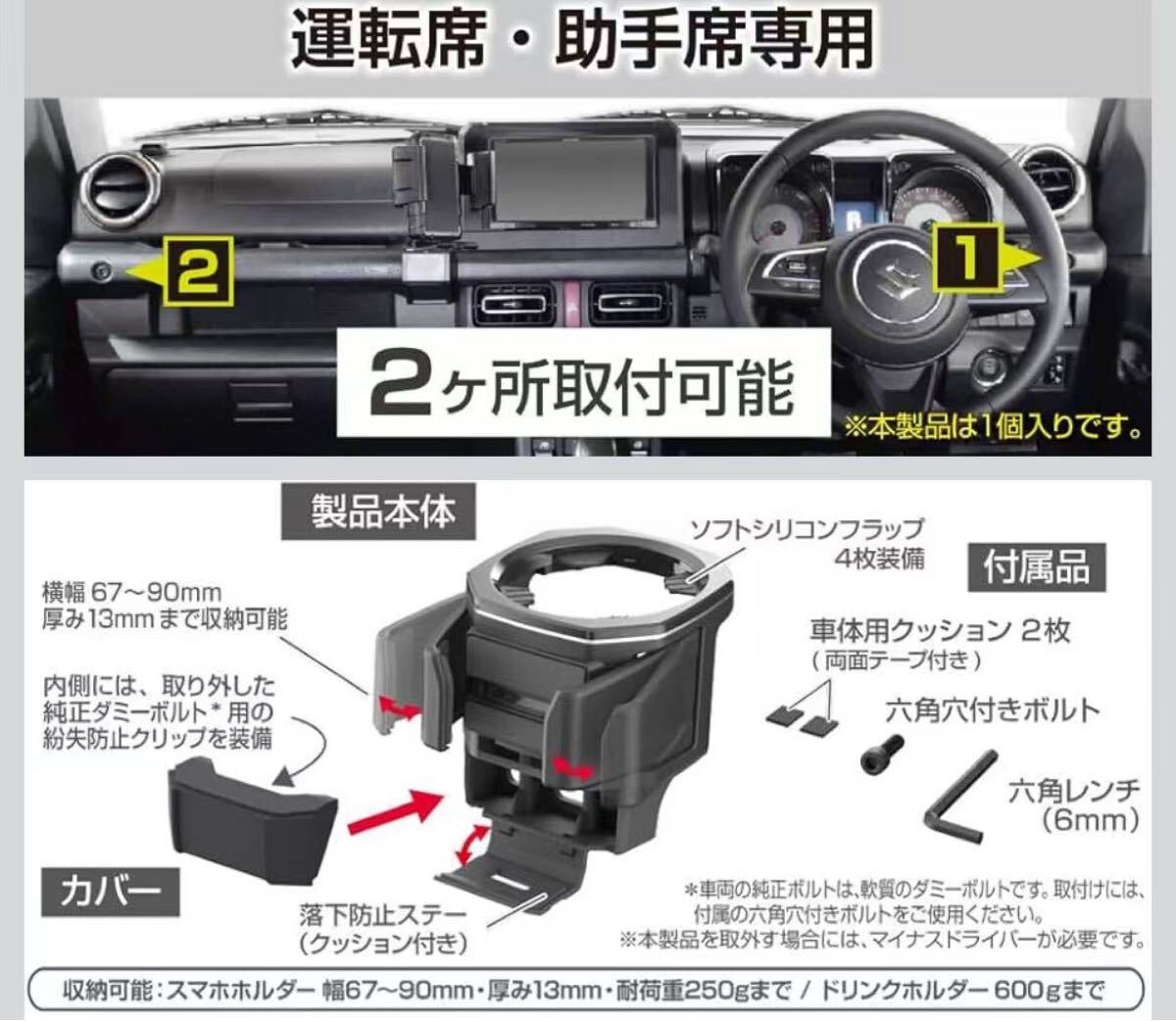 運転席・助手席専用

2

1

2ヶ所取付可能

※本製品は1個入りです。

製品本体

ソフトシリコンフラップ
4枚装備

付属品

横幅 67〜90mm
厚み13mmまで収納可能

内側には、取り外した純正ダミーボルト＊用の紛失防止クリップを装備

車体用クッション 2枚
（両面テープ付き）

六角穴付きボルト

六角レンチ
（6mm）

カバー

落下防止ステー
（クッション付き）

＊車両の純正ボルトは、軟質のダミーボルトです。取付けには、付属の六角穴付きボルトをご使用ください。
※本製品を取外す場合には、マイナスドライバーが必要です。

収納可能：スマホホルダー 幅67〜90mm・厚み13mm・耐荷重250gまで / ドリンクホルダー 600gまで