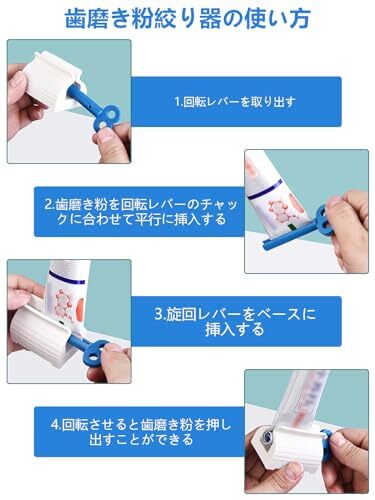 歯磨き粉絞り器の使い方

1.回転レバーを取り出す

2.歯磨き粉を回転レバーのチャックに合わせて平行に挿入する

3.旋回レバーをベースに挿入する

4.回転させると歯磨き粉を押し出すことができる