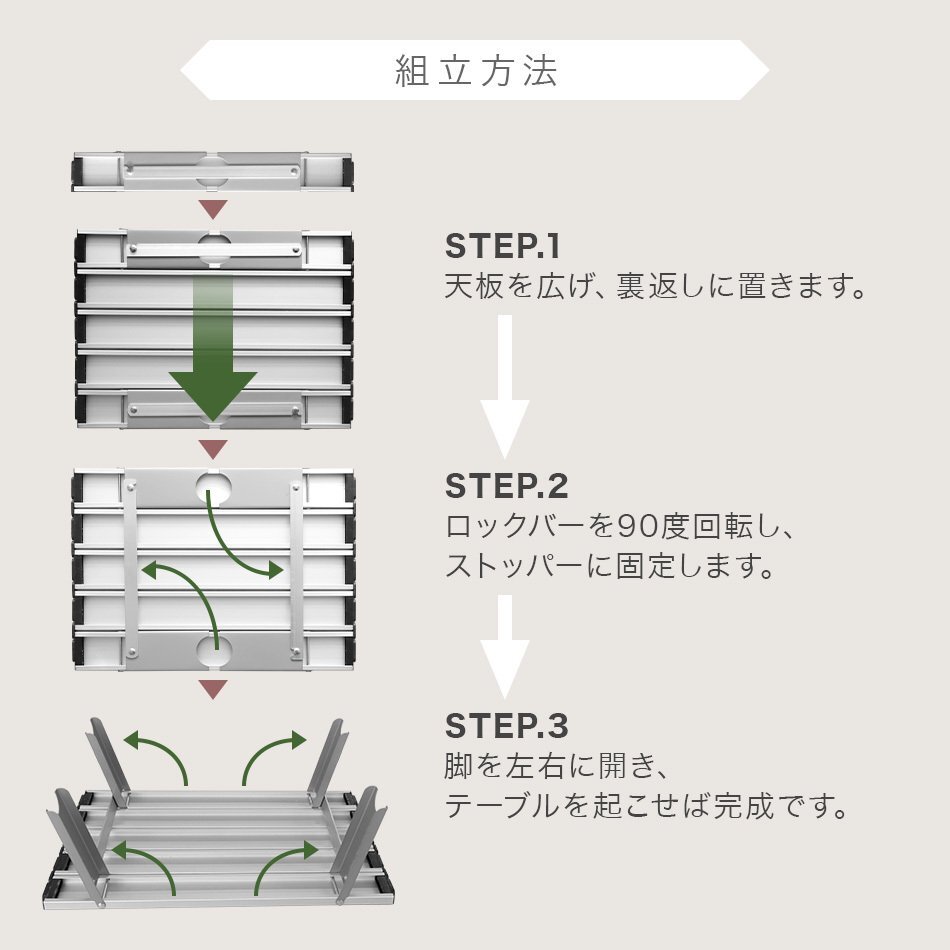 組立方法

STEP.1
天板を広げ、裏返しに置きます。

STEP.2
ロックバーを90度回転し、ストッパーに固定します。

STEP.3
脚を左右に開き、テーブルを起こせば完成です。