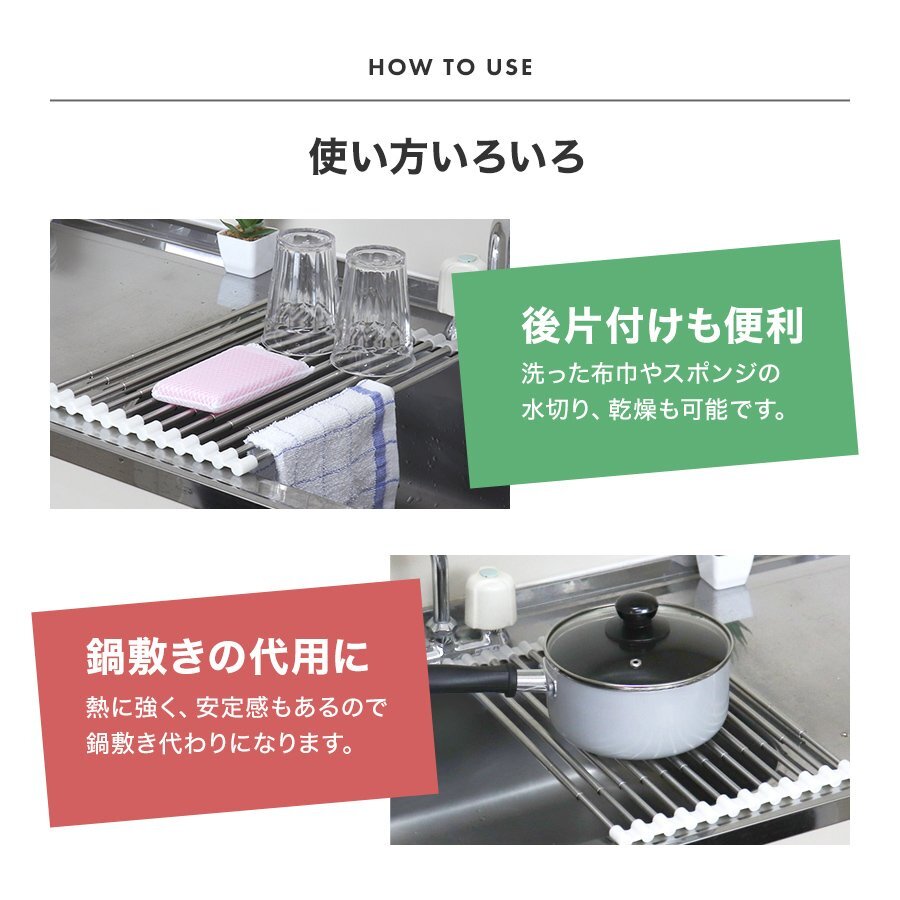 HOW TO USE

使い方いろいろ

後片付けも便利

洗った布巾やスポンジの水切り、乾燥も可能です。

鍋敷きの代用に

熱に強く、安定感もあるので鍋敷き代わりになります。