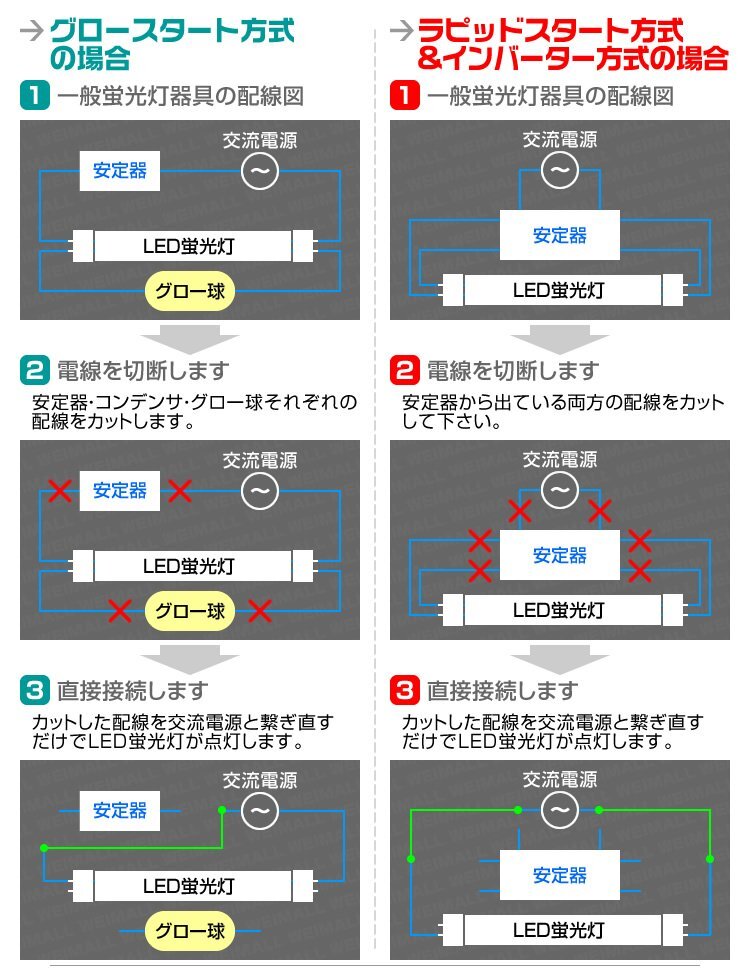 →グロースタート方式の場合

1 一般蛍光灯器具の配線図

安定器
交流電源
~
LED蛍光灯
グロー球

2 電線を切断します

安定器・コンデンサ・グロー球それぞれの配線をカットします。

安定器
交流電源
~
LED蛍光灯
グロー球

3 直接接続します

カットした配線を交流電源と繋ぎ直すだけでLED蛍光灯が点灯します。

安定器
交流電源
~
LED蛍光灯
グロー球

→ラピッドスタート方式&インバーター方式の場合

1 一般蛍光灯器具の配線図

交流電源
~
安定器
LED蛍光灯

2 電線を切断します

安定器から出ている両方の配線をカットして下さい。

交流電源
~
安定器
LED蛍光灯

3 直接接続します

カットした配線を交流電源と繋ぎ直すだけでLED蛍光灯が点灯します。

交流電源
~
安定器
LED蛍光灯