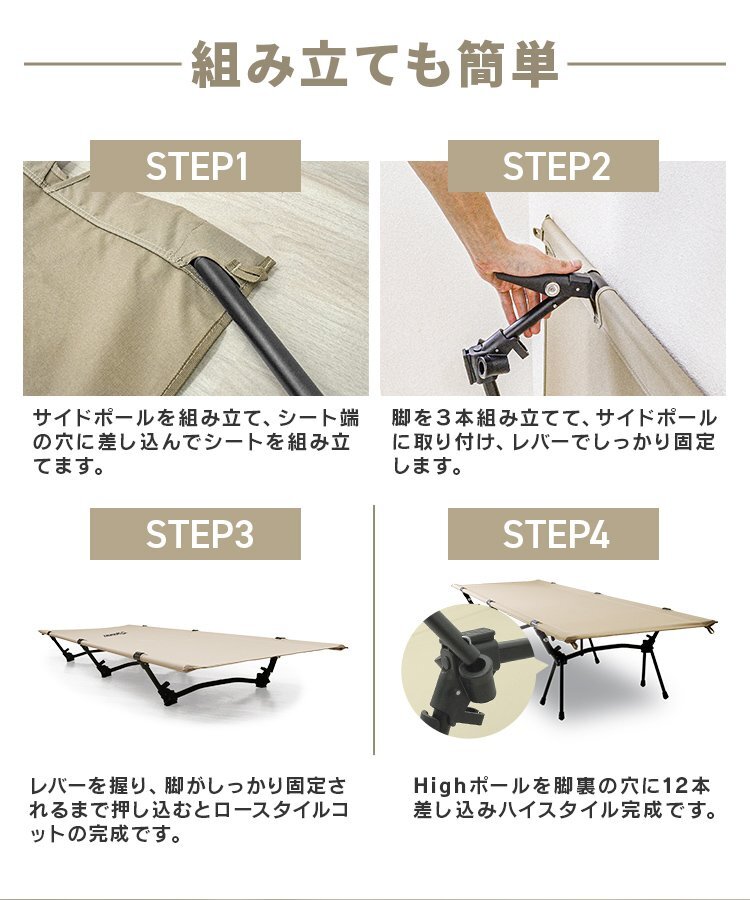 組み立ても簡単

STEP1

サイドポールを組み立て、シート端の穴に差し込んでシートを組み立てます。

STEP2

脚を３本組み立てて、サイドポールに取り付け、レバーでしっかり固定します。

STEP3

レバーを握り、脚がしっかり固定されるまで押し込むとロースタイルコットの完成です。

STEP4

Highポールを脚裏の穴に12本差し込みハイスタイル完成です。