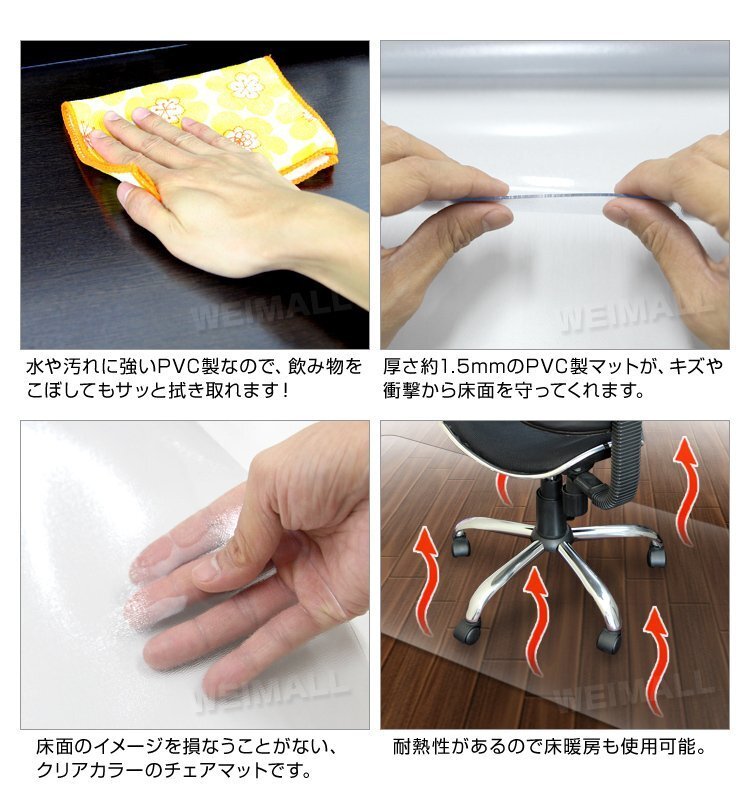 WEIMALL

水や汚れに強いPVC製なので、飲み物をこぼしてもサッと拭き取れます！

WEIMALL

厚さ約1.5mmのPVC製マットが、キズや衝撃から床面を守ってくれます。

WEIMALL

床面のイメージを損なうことがない、クリアカラーのチェアマットです。

WEIMALL

耐熱性があるので床暖房も使用可能。