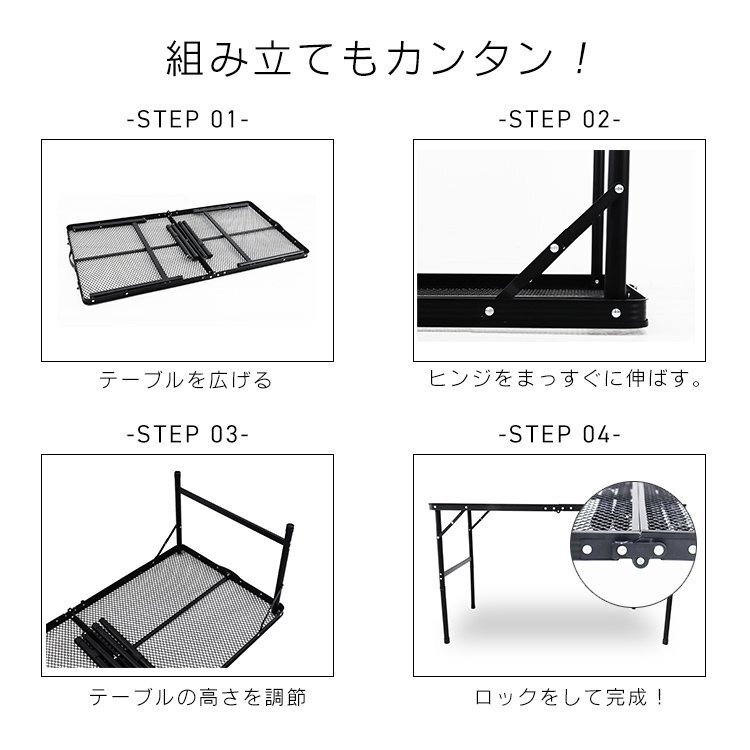 組み立てもカンタン！

-STEP 01-

テーブルを広げる

-STEP 02-

ヒンジをまっすぐに伸ばす。

-STEP 03-

テーブルの高さを調節

-STEP 04-

ロックをして完成！